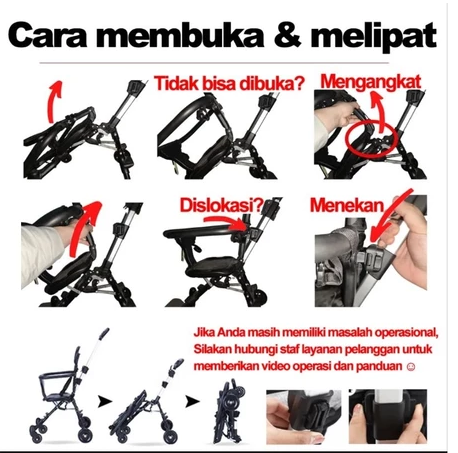 Cara membuka & melipat

Tidak bisa dibuka?

Mengangkat

Dislokasi?

Menekan

Jika Anda masih memiliki masalah operasional, Silakan hubungi staf layanan pelanggan untuk memberikan video operasi dan panduan ☺