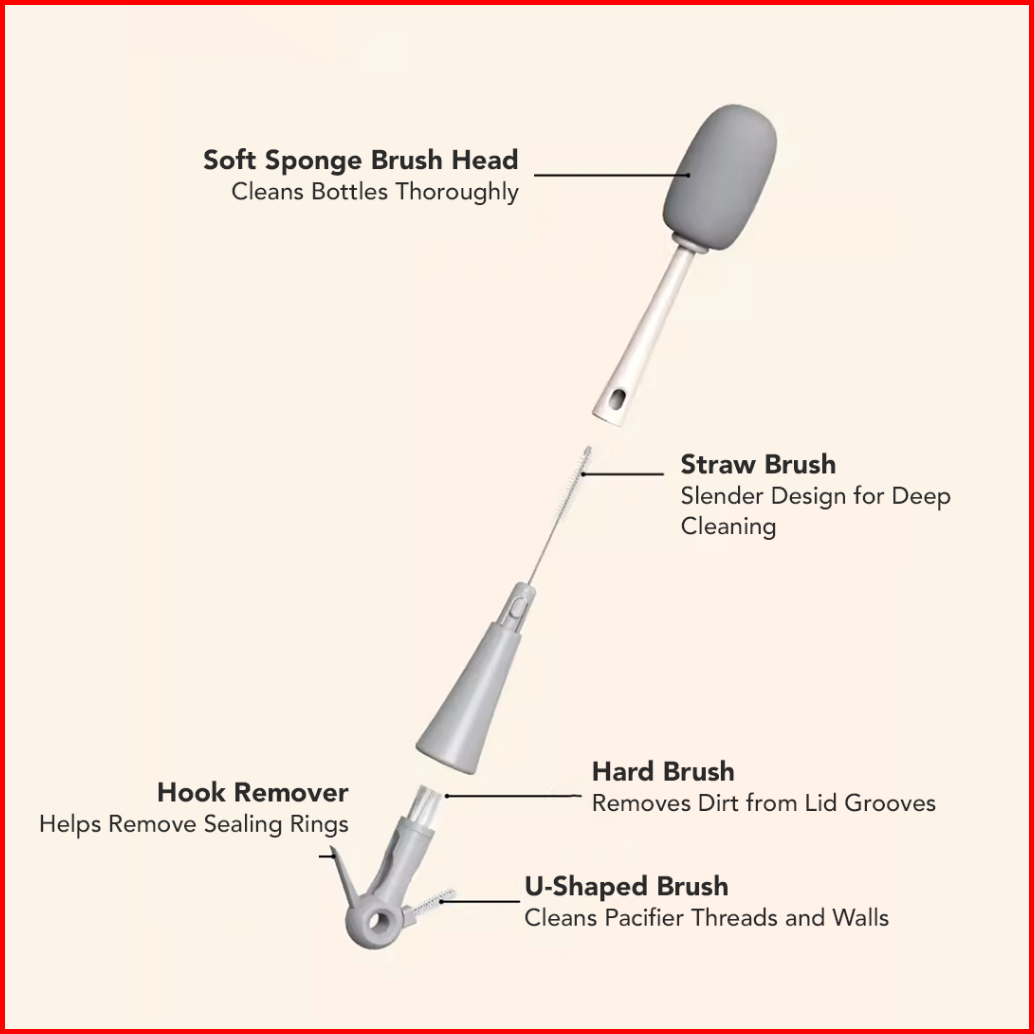 Soft Sponge Brush Head
Cleans Bottles Thoroughly

Straw Brush
Slender Design for Deep Cleaning

Hard Brush
Removes Dirt from Lid Grooves

Hook Remover
Helps Remove Sealing Rings

U-Shaped Brush
Cleans Pacifier Threads and Walls