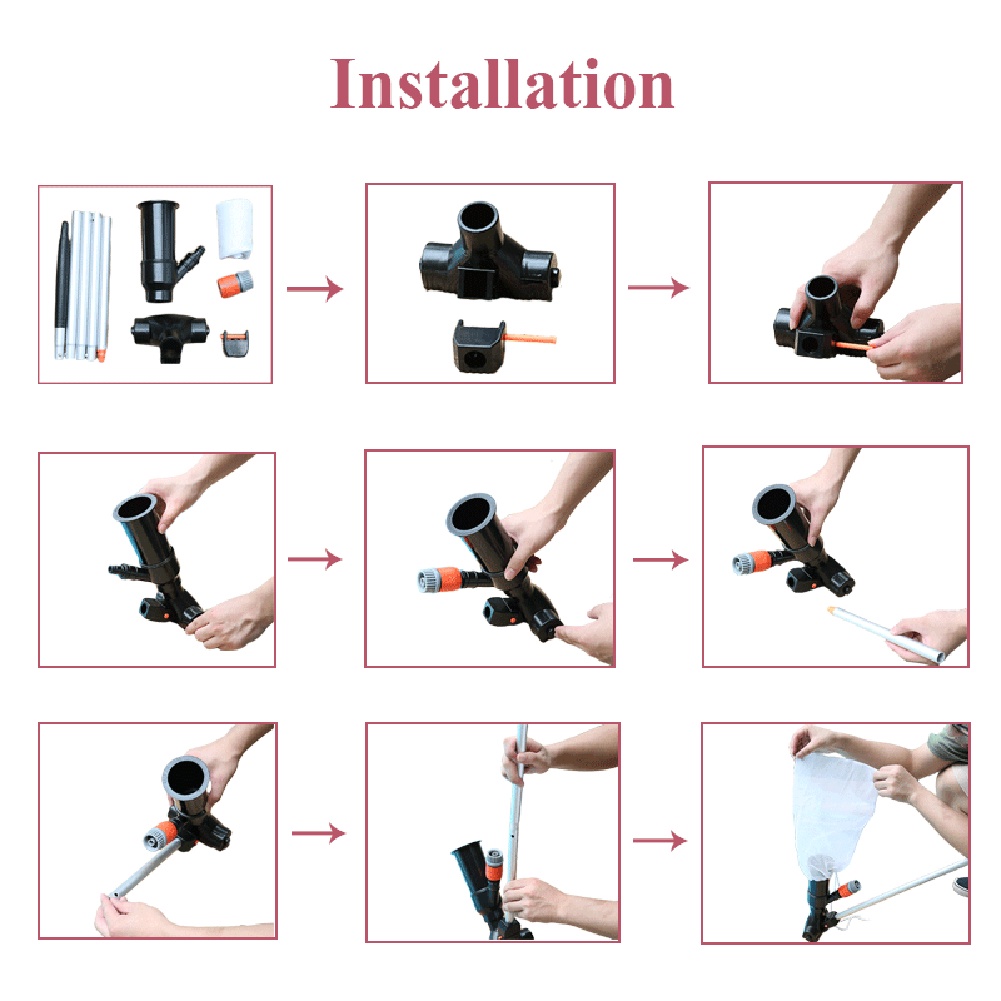 Installation