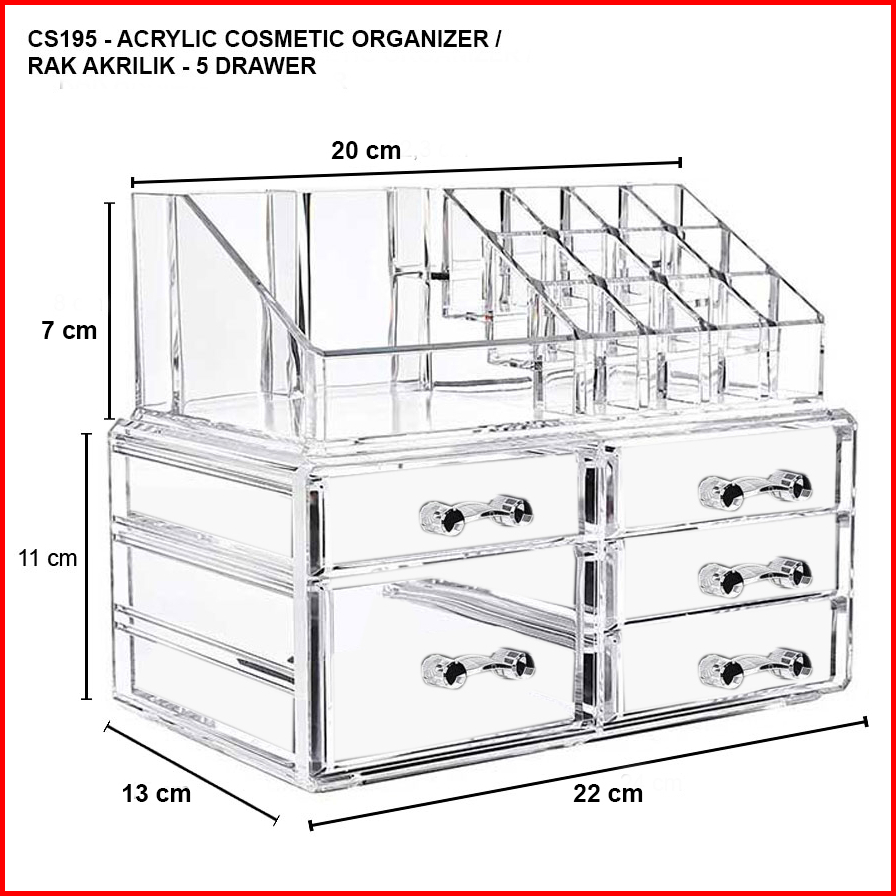 CS195 - ACRYLIC COSMETIC ORGANIZER / RAK AKRILIK - 5 DRAWER

20 cm

7 cm

11 cm

13 cm

22 cm