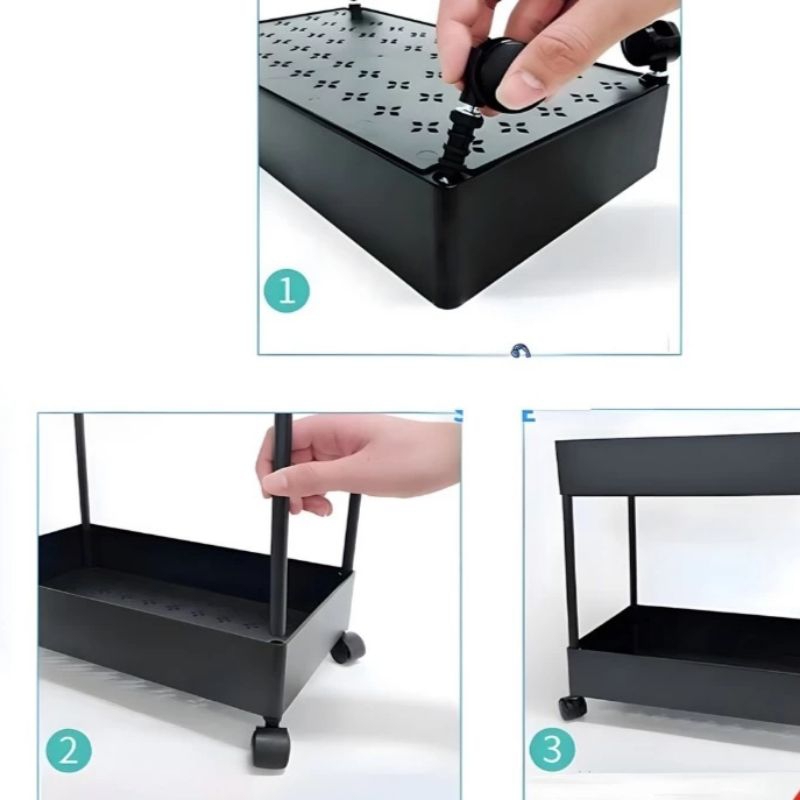 1

2

3