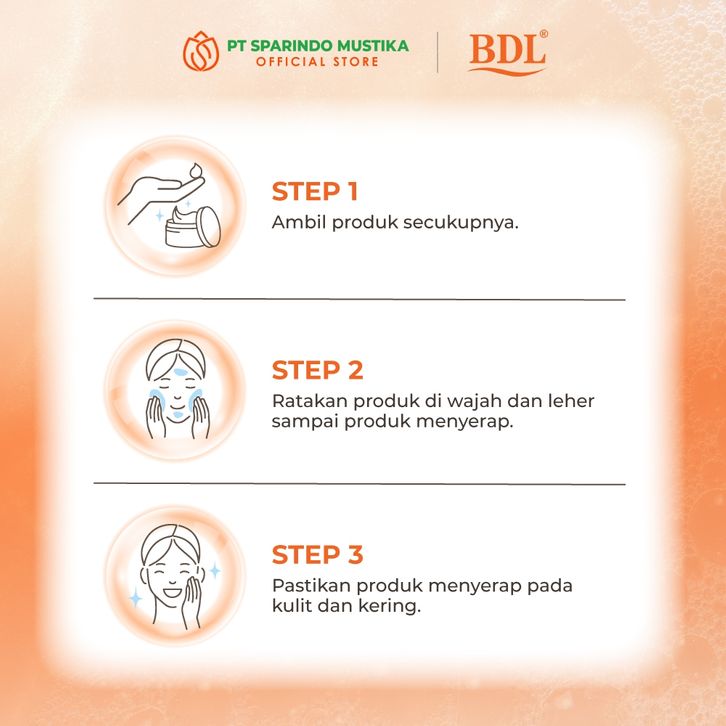 PT SPARINDO MUSTIKA
OFFICIAL STORE

BDL®

STEP 1
Ambil produk secukupnya.

STEP 2
Ratakan produk di wajah dan leher sampai produk menyerap.

STEP 3
Pastikan produk menyerap pada kulit dan kering.