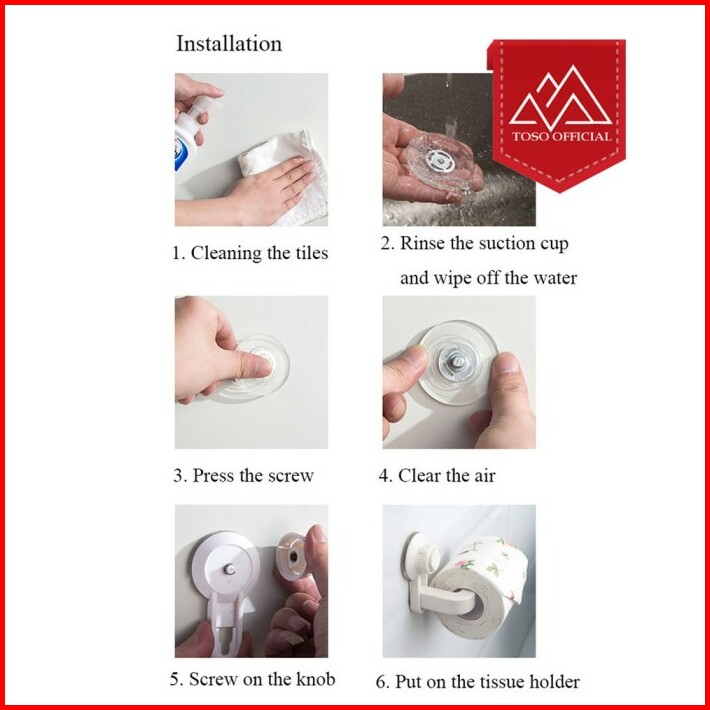 Installation

TOSO OFFICIAL

1. Cleaning the tiles

2. Rinse the suction cup and wipe off the water

3. Press the screw

4. Clear the air

5. Screw on the knob

6. Put on the tissue holder