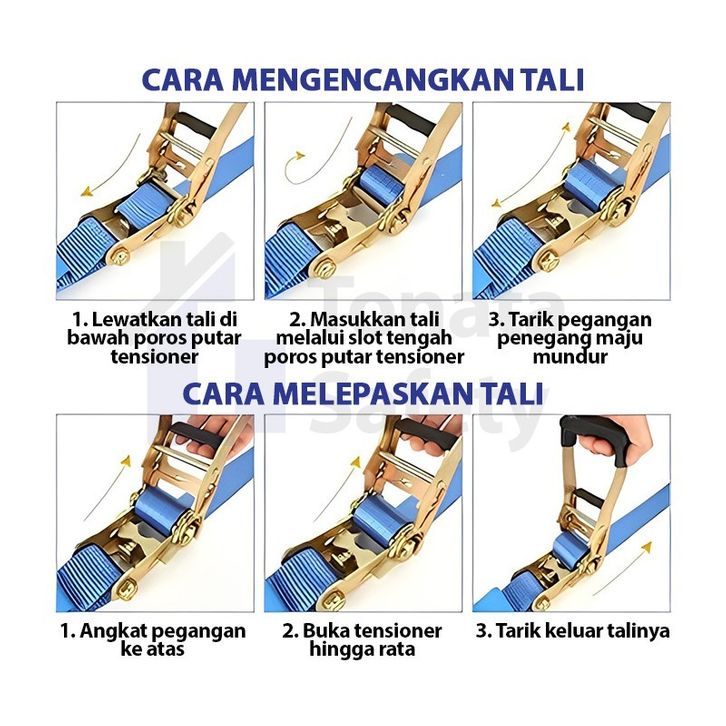 CARA MENGENCANGKAN TALI

1. Lewatkan tali di bawah poros putar tensioner

2. Masukkan tali melalui slot tengah poros putar tensioner

3. Tarik pegangan penegang maju mundur

CARA MELEPASKAN TALI

1. Angkat pegangan ke atas

2. Buka tensioner hingga rata

3. Tarik keluar talinya

Topata Safety