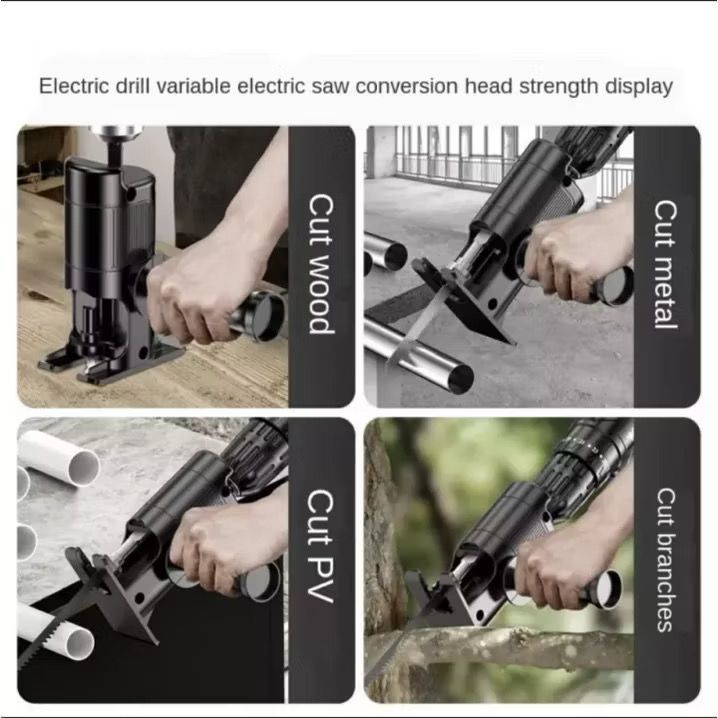 Electric drill variable electric saw conversion head strength display

Cut wood

Cut metal

Cut PV

Cut branches