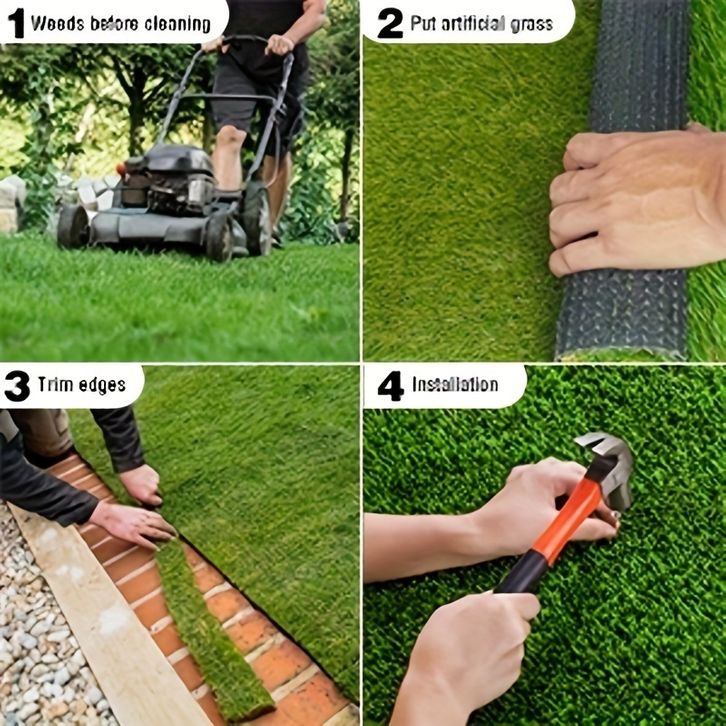 1 Weeds before cleaning

2 Put artificial grass

3 Trim edges

4 Installation