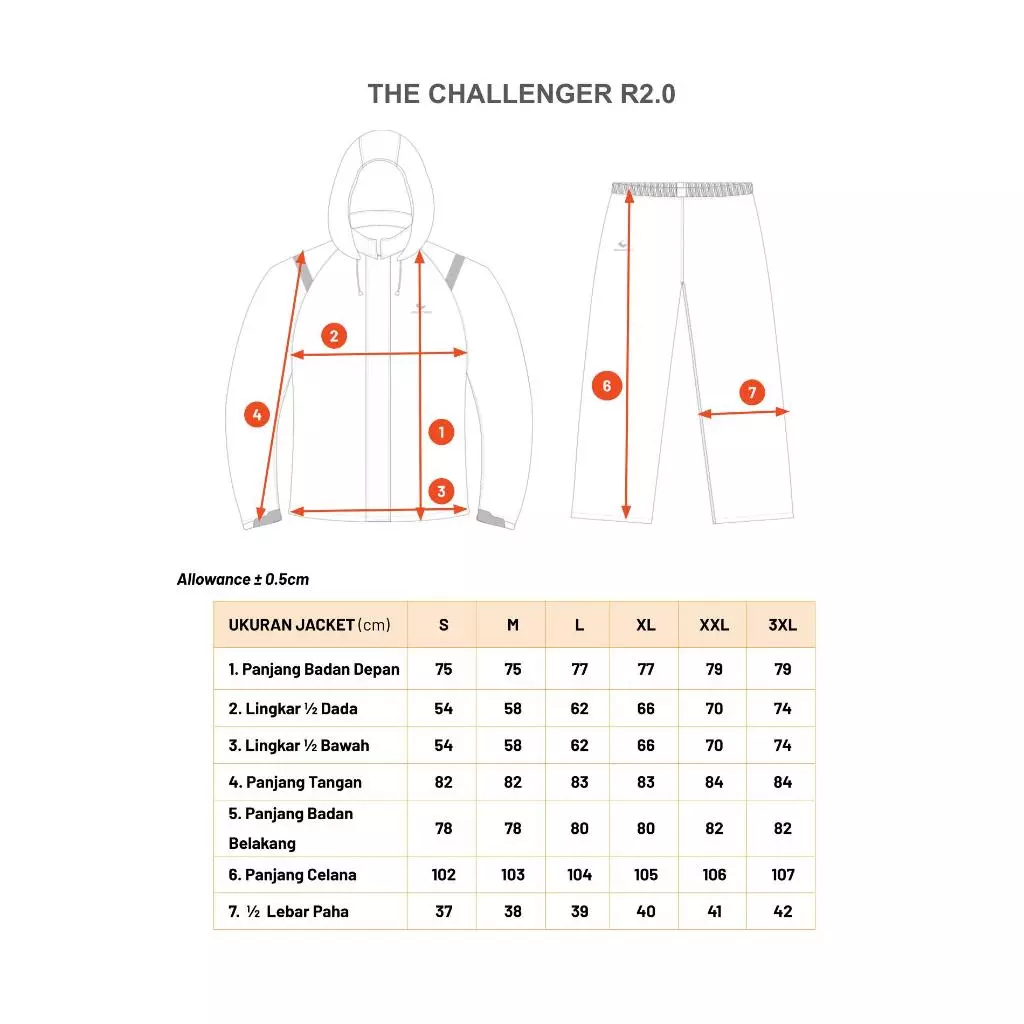 THE CHALLENGER R2.0

2

4

1

3

6

7

Allowance ± 0.5cm

| UKURAN JACKET (cm) | S | M | L | XL | XXL | 3XL |
|---|---|---|---|---|---|---|
| 1. Panjang Badan Depan | 75 | 75 | 77 | 77 | 79 | 79 |
| 2. Lingkar ½ Dada | 54 | 58 | 62 | 66 | 70 | 74 |
| 3. Lingkar ½ Bawah | 54 | 58 | 62 | 66 | 70 | 74 |
| 4. Panjang Tangan | 82 | 82 | 83 | 83 | 84 | 84 |
| 5. Panjang Badan Belakang | 78 | 78 | 80 | 80 | 82 | 82 |
| 6. Panjang Celana | 102 | 103 | 104 | 105 | 106 | 107 |
| 7. ½ Lebar Paha | 37 | 38 | 39 | 40 | 41 | 42 |