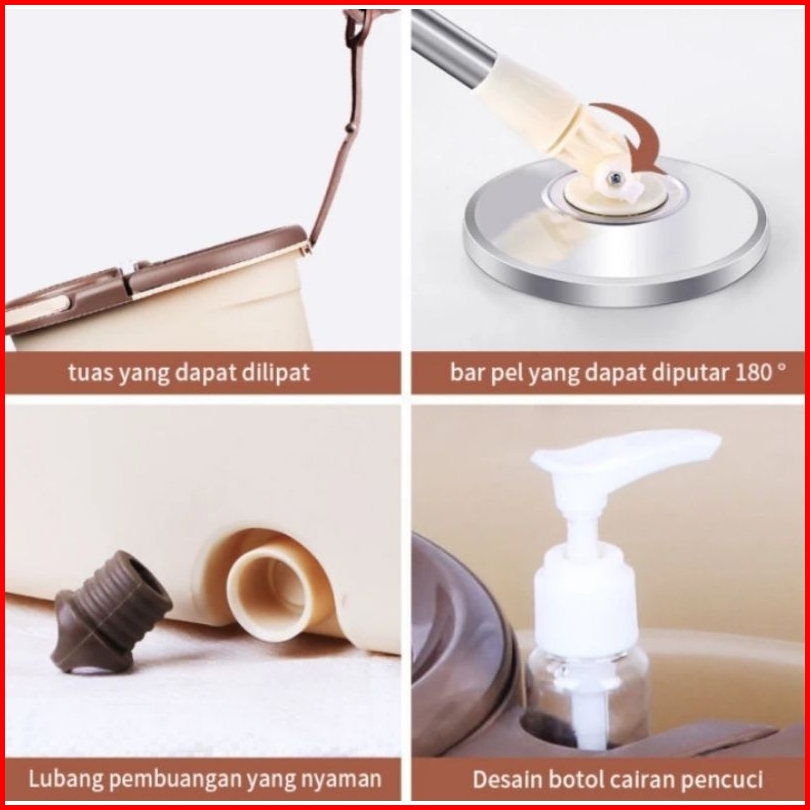 tuas yang dapat dilipat

bar pel yang dapat diputar 180 °

Lubang pembuangan yang nyaman

Desain botol cairan pencuci