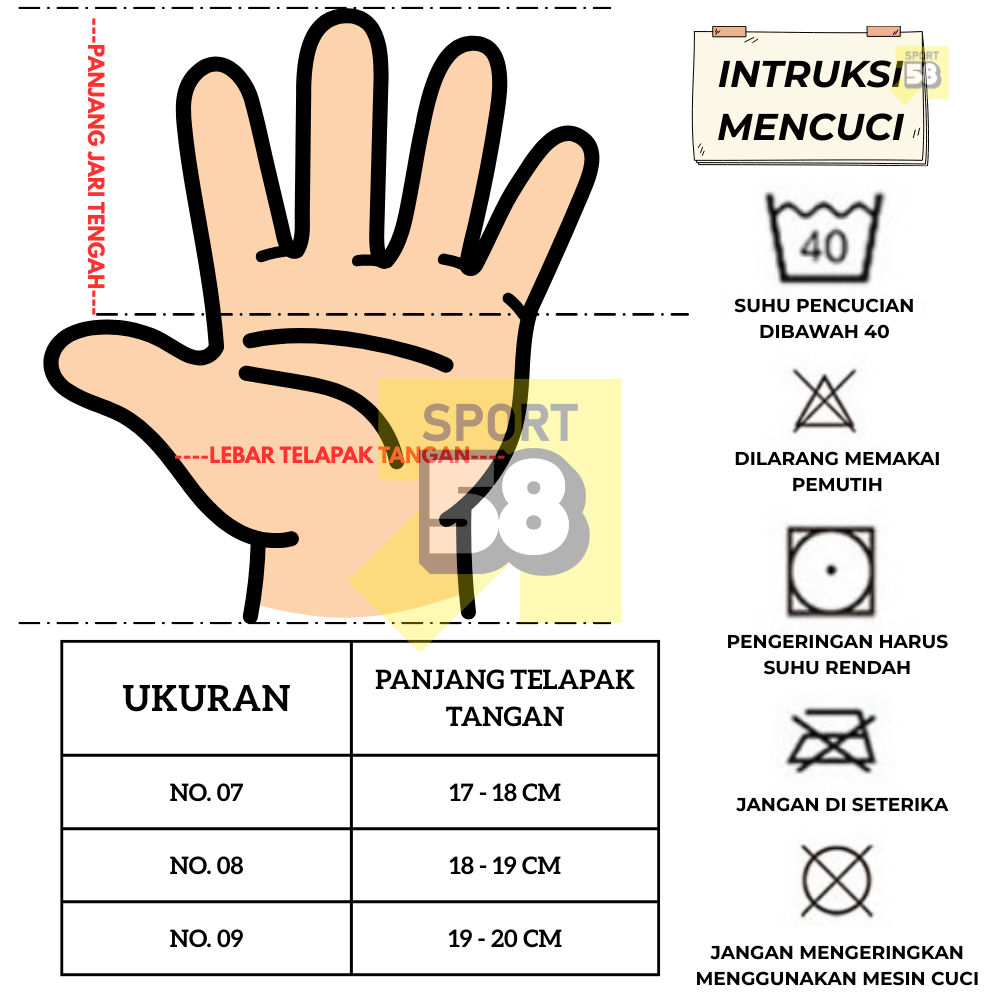 ---PANJANG JARI TENGAH---

----LEBAR TELAPAK TANGAN----

SPORT 58

| UKURAN | PANJANG TELAPAK TANGAN |
|---|---|
| NO. 07 | 17 - 18 CM |
| NO. 08 | 18 - 19 CM |
| NO. 09 | 19 - 20 CM |

INTRUKSI MENCUCI

SPORT 58

40

SUHU PENCUCIAN DIBAWAH 40

DILARANG MEMAKAI PEMUTIH

PENGERINGAN HARUS SUHU RENDAH

JANGAN DI SETERIKA

JANGAN MENGERINGKAN MENGGUNAKAN MESIN CUCI