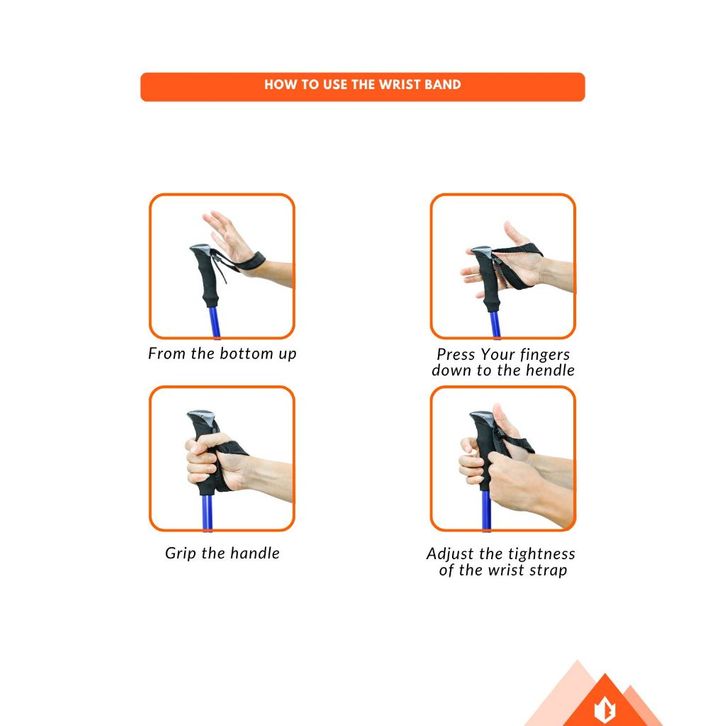 HOW TO USE THE WRIST BAND

From the bottom up

Press Your fingers down to the hendle

Grip the handle

Adjust the tightness of the wrist strap