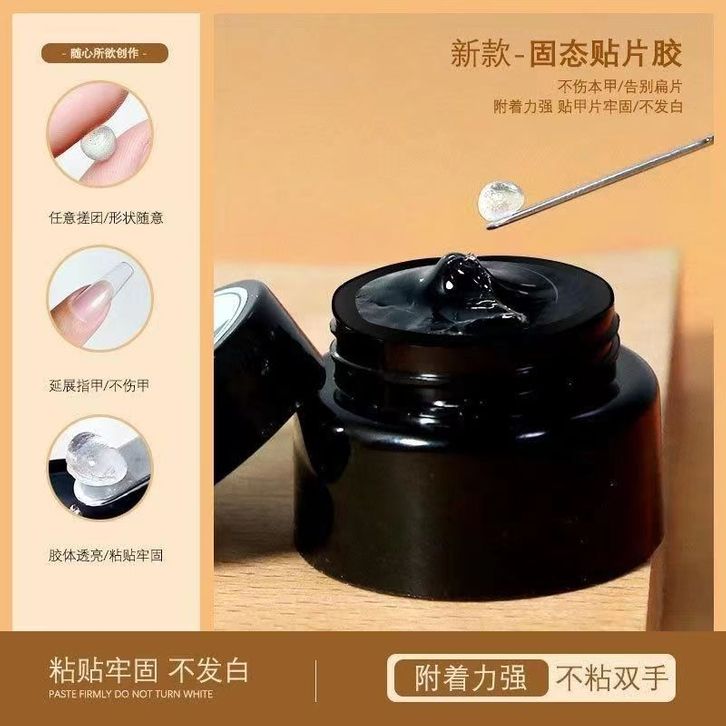 - 随心所欲创作 -

任意搓团/形状随意

延展指甲/不伤甲

胶体透亮/粘贴牢固

新款-固态贴片胶

不伤本甲/告别扁片
附着力强 贴甲片牢固/不发白

粘贴牢固 不发白
PASTE FIRMLY DO NOT TURN WHITE

附着力强 不粘双手