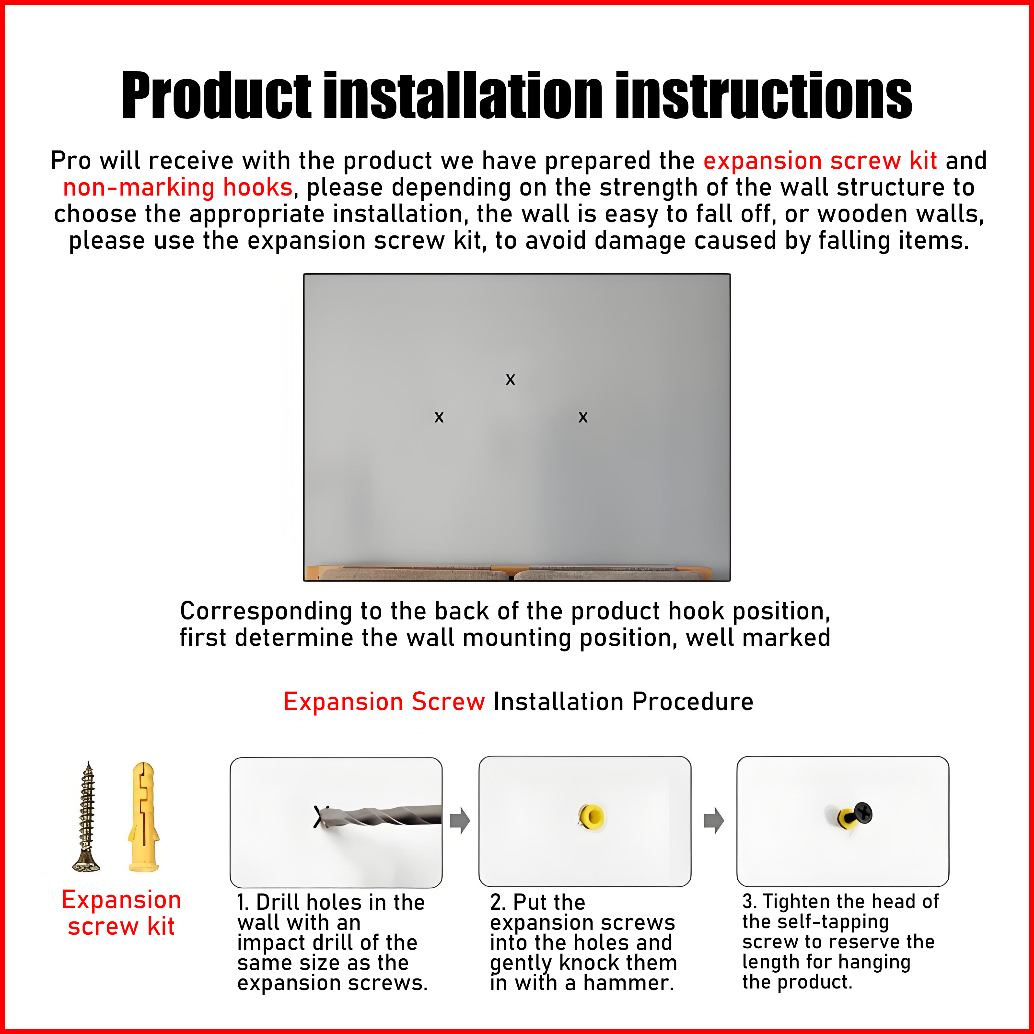 Product installation instructions

Pro will receive with the product we have prepared the expansion screw kit and non-marking hooks, please depending on the strength of the wall structure to choose the appropriate installation, the wall is easy to fall off, or wooden walls, please use the expansion screw kit, to avoid damage caused by falling items.

x

x x

Corresponding to the back of the product hook position, first determine the wall mounting position, well marked

Expansion Screw Installation Procedure

Expansion screw kit

1. Drill holes in the wall with an impact drill of the same size as the expansion screws.

2. Put the expansion screws into the holes and gently knock them in with a hammer.

3. Tighten the head of the self-tapping screw to reserve the length for hanging the product.