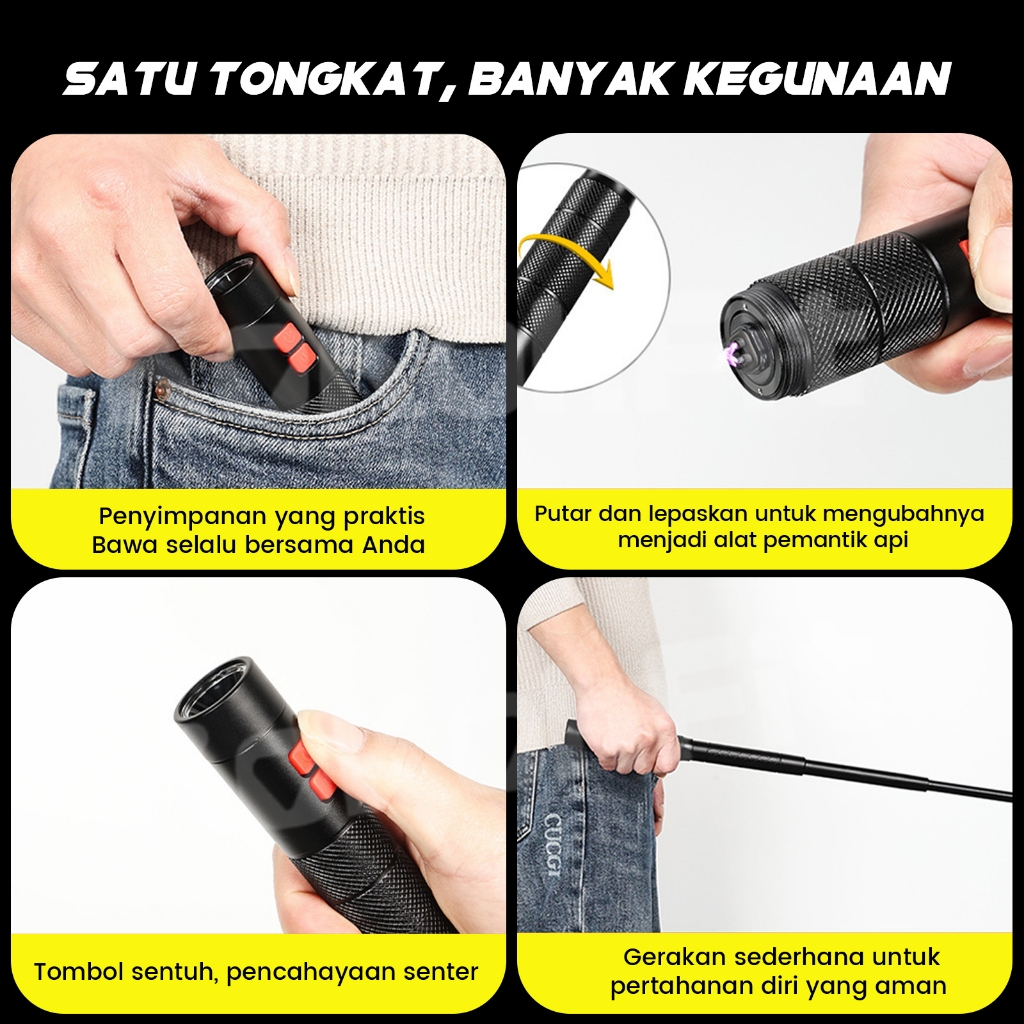 SATU TONGKAT, BANYAK KEGUNAAN

Penyimpanan yang praktis
Bawa selalu bersama Anda

Putar dan lepaskan untuk mengubahnya menjadi alat pemantik api

Tombol sentuh, pencahayaan senter

CUCGI

Gerakan sederhana untuk pertahanan diri yang aman