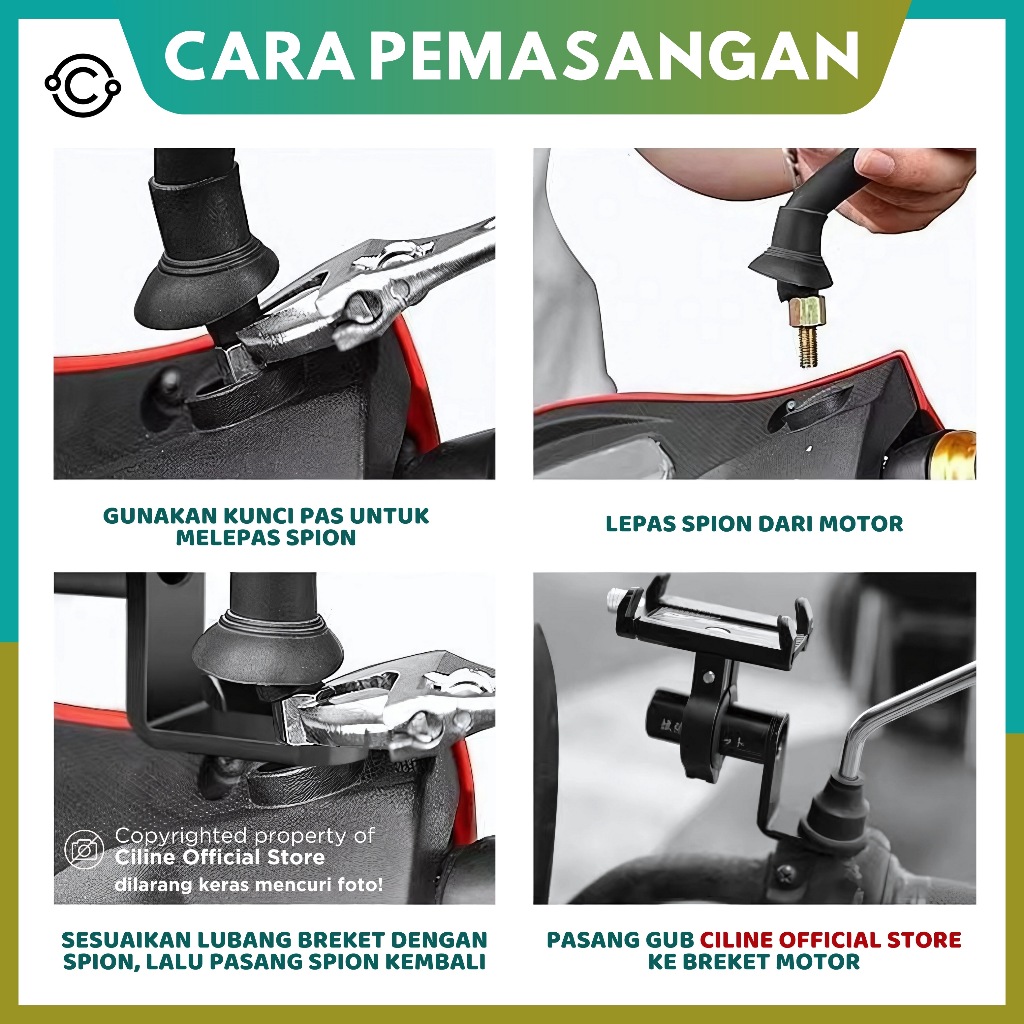 CARA PEMASANGAN

GUNAKAN KUNCI PAS UNTUK MELEPAS SPION

LEPAS SPION DARI MOTOR

Copyrighted property of
Ciline Official Store
dilarang keras mencuri foto!

SESUAIKAN LUBANG BREKET DENGAN SPION, LALU PASANG SPION KEMBALI

PASANG GUB CILINE OFFICIAL STORE KE BREKET MOTOR