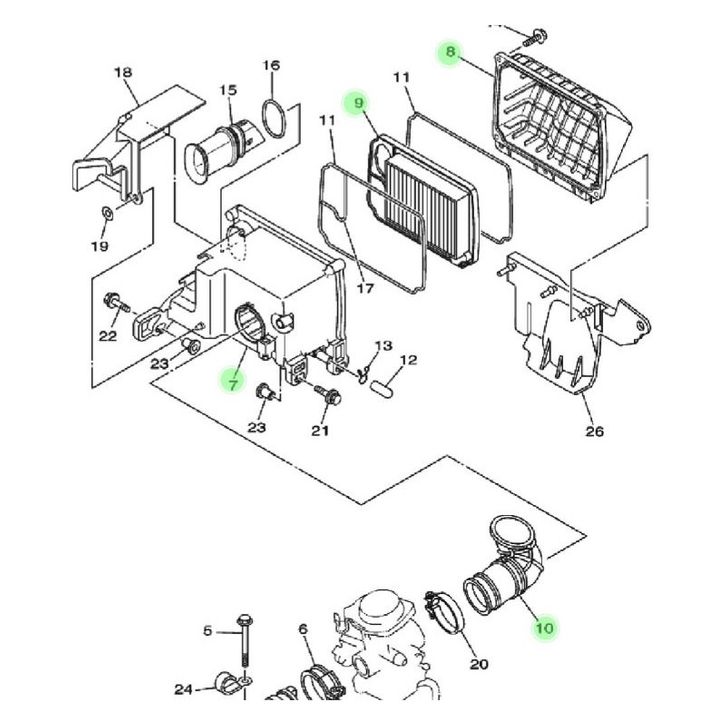 8
18
16
15
11
9
11
19
17
22
13
12
23
7
23
21
26
10
5
6
20
24