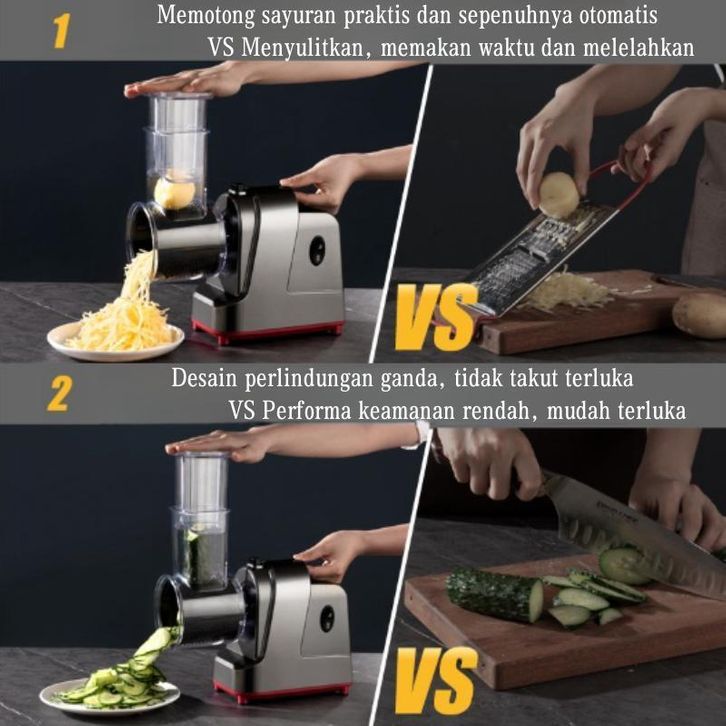 1 Memotong sayuran praktis dan sepenuhnya otomatis
VS Menyulitkan, memakan waktu dan melelahkan

VS

2 Desain perlindungan ganda, tidak takut terluka
VS Performa keamanan rendah, mudah terluka

VS