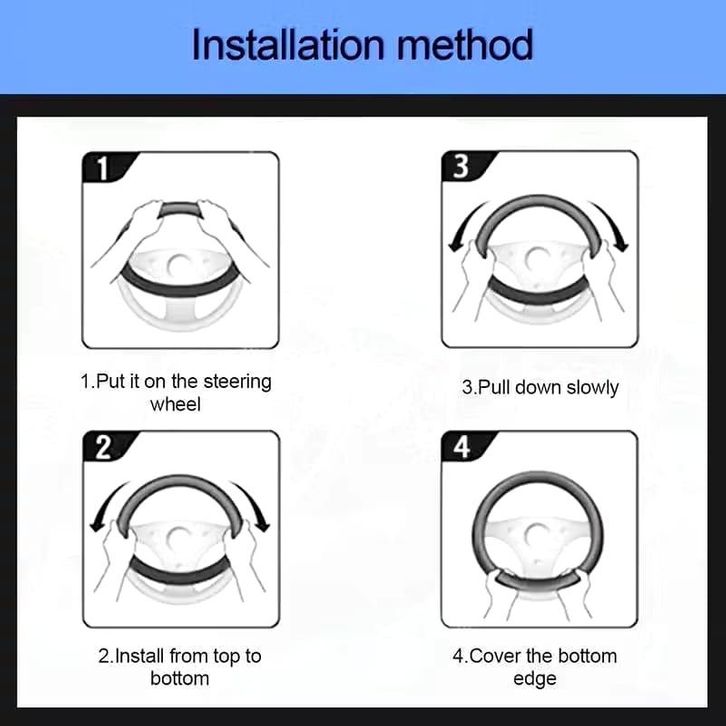 Installation method

1

1.Put it on the steering wheel

2

2.Install from top to bottom

3

3.Pull down slowly

4

4.Cover the bottom edge