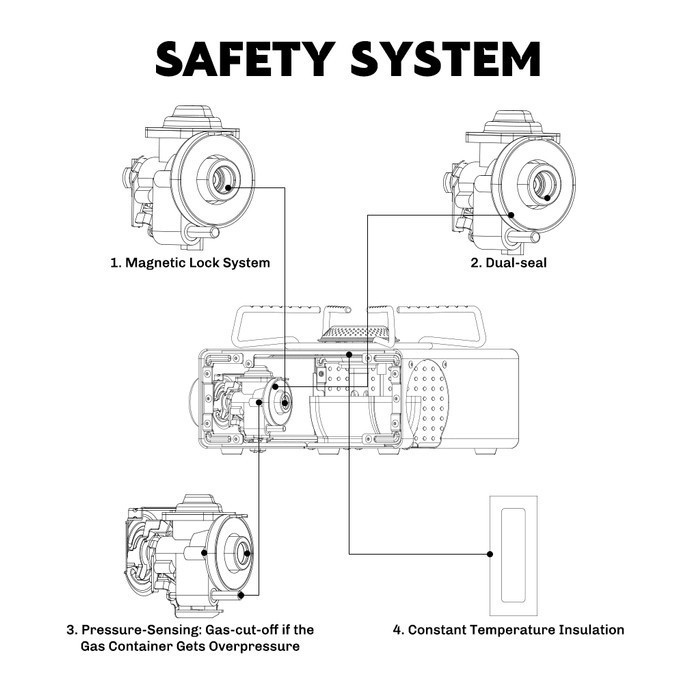 SAFETY SYSTEM

1. Magnetic Lock System

2. Dual-seal

3. Pressure-Sensing: Gas-cut-off if the Gas Container Gets Overpressure

4. Constant Temperature Insulation