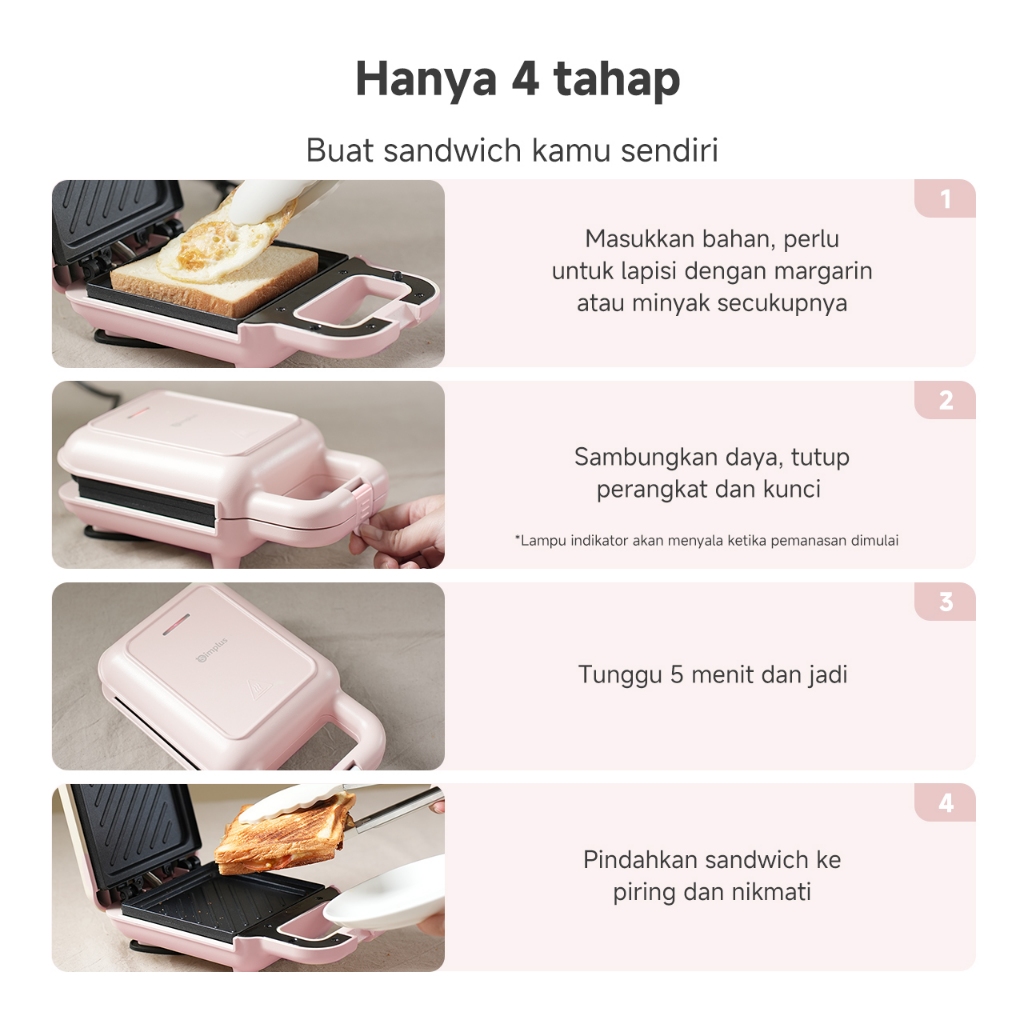 Hanya 4 tahap

Buat sandwich kamu sendiri

1

Masukkan bahan, perlu untuk lapisi dengan margarin atau minyak secukupnya

2

Sambungkan daya, tutup perangkat dan kunci

*Lampu indikator akan menyala ketika pemanasan dimulai

3

Simplus

Tunggu 5 menit dan jadi

4

Pindahkan sandwich ke piring dan nikmati