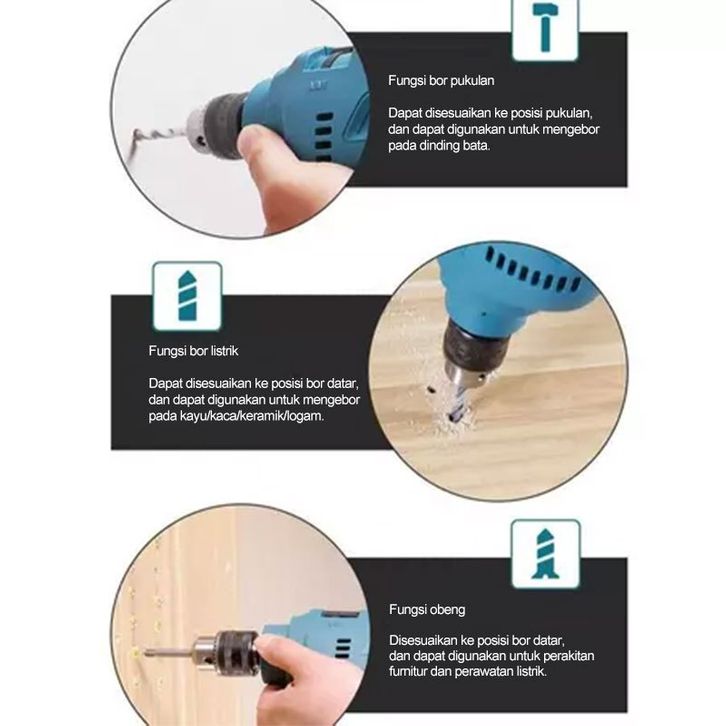 Fungsi bor pukulan

Dapat disesuaikan ke posisi pukulan, dan dapat digunakan untuk mengebor pada dinding bata.

Fungsi bor listrik

Dapat disesuaikan ke posisi bor datar, dan dapat digunakan untuk mengebor pada kayu/kaca/keramik/logam.

Fungsi obeng

Disesuaikan ke posisi bor datar, dan dapat digunakan untuk perakitan furnitur dan perawatan listrik.