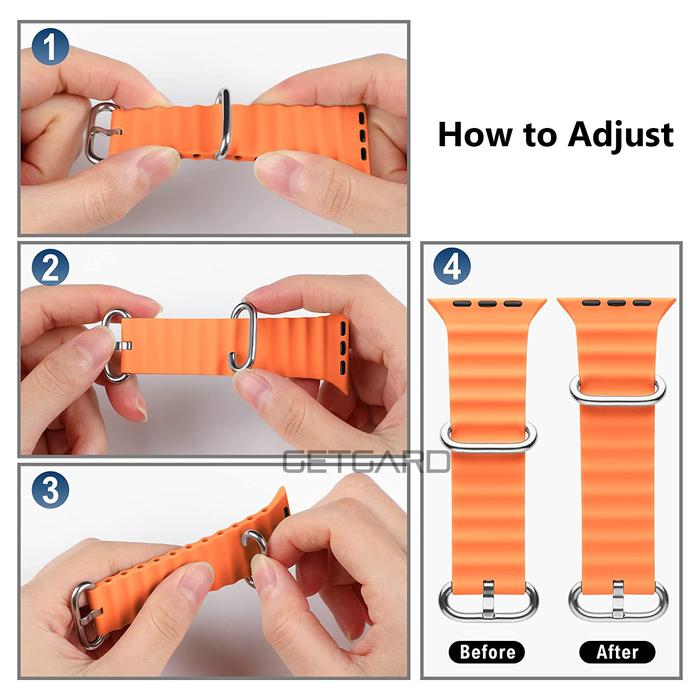 1

How to Adjust

2

4

GETGARD

3

Before

After