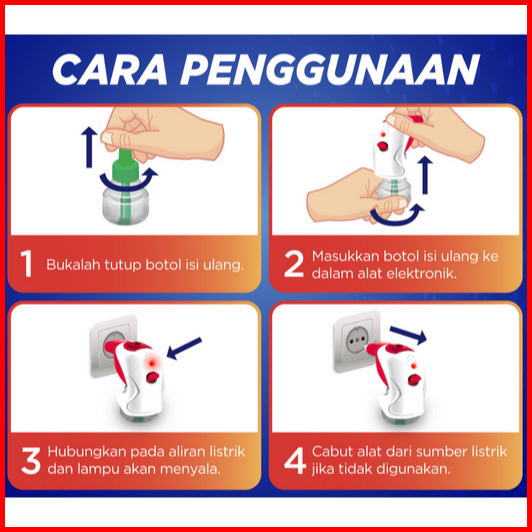 CARA PENGGUNAAN

1 Bukalah tutup botol isi ulang.

2 Masukkan botol isi ulang ke dalam alat elektronik.

3 Hubungkan pada aliran listrik dan lampu akan menyala.

4 Cabut alat dari sumber listrik jika tidak digunakan.