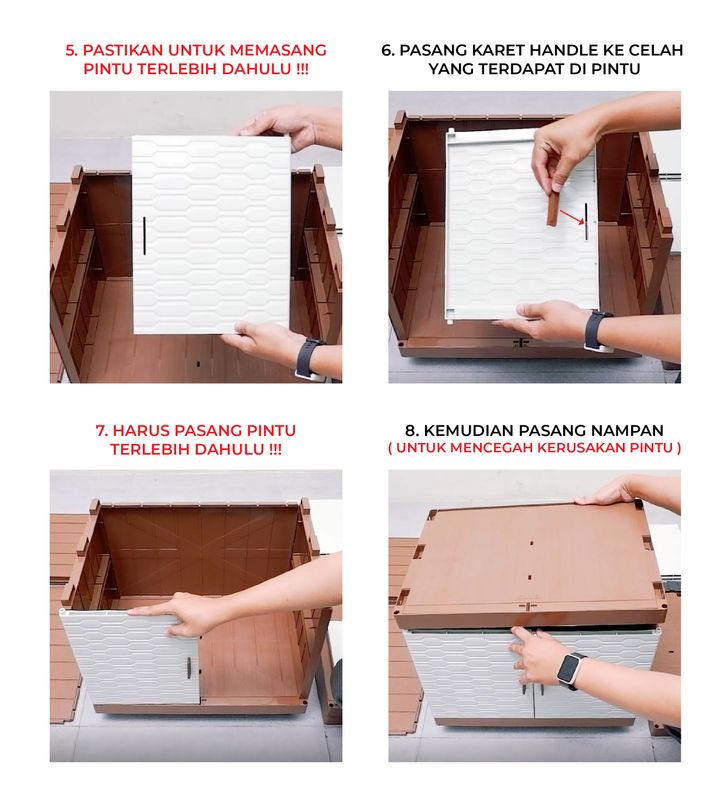 5. PASTIKAN UNTUK MEMASANG PINTU TERLEBIH DAHULU !!!

6. PASANG KARET HANDLE KE CELAH YANG TERDAPAT DI PINTU

7. HARUS PASANG PINTU TERLEBIH DAHULU !!!

8. KEMUDIAN PASANG NAMPAN
( UNTUK MENCEGAH KERUSAKAN PINTU )