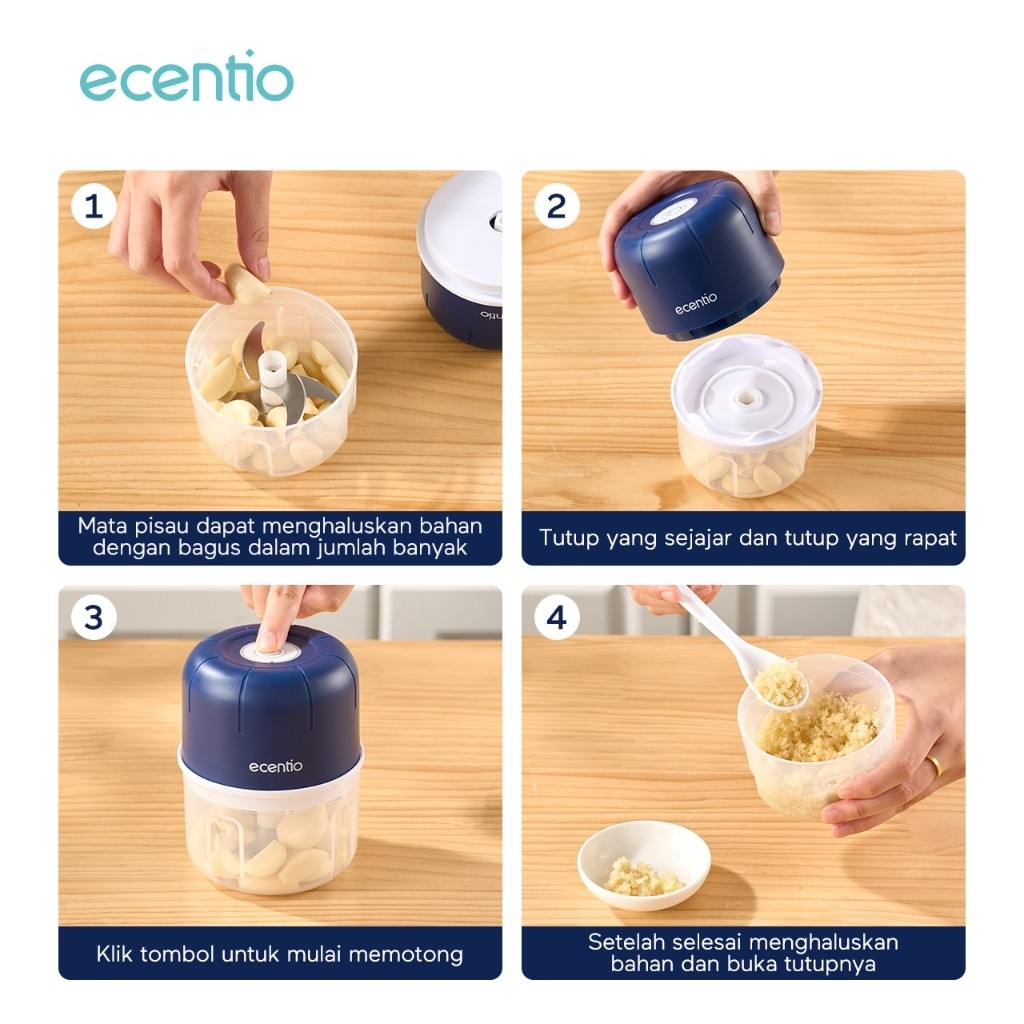 ecentio

1

Mata pisau dapat menghaluskan bahan dengan bagus dalam jumlah banyak

2

ecentio

Tutup yang sejajar dan tutup yang rapat

3

ecentio

Klik tombol untuk mulai memotong

4

Setelah selesai menghaluskan bahan dan buka tutupnya