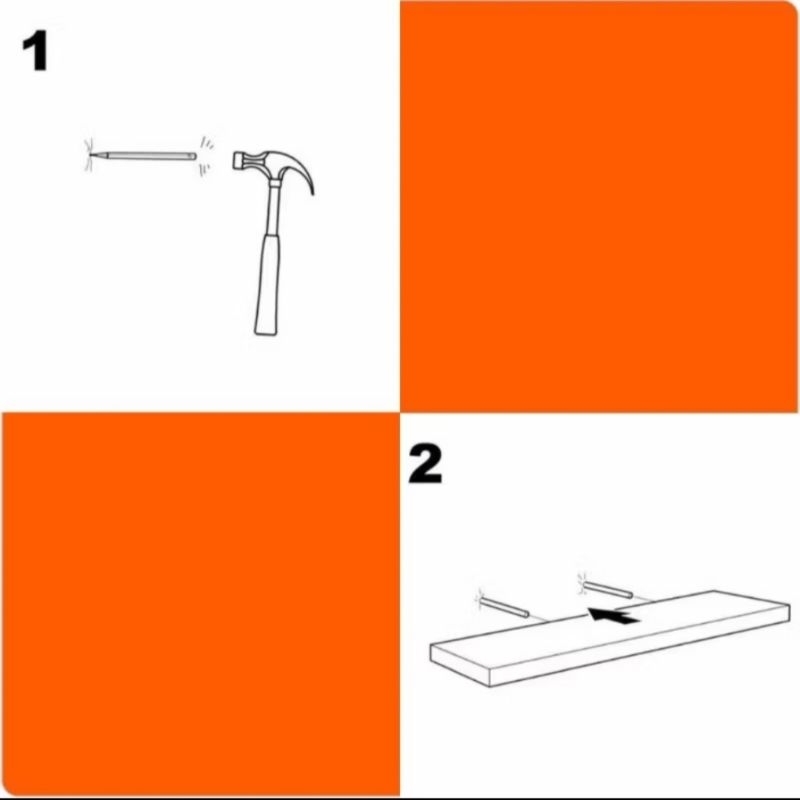 1

2