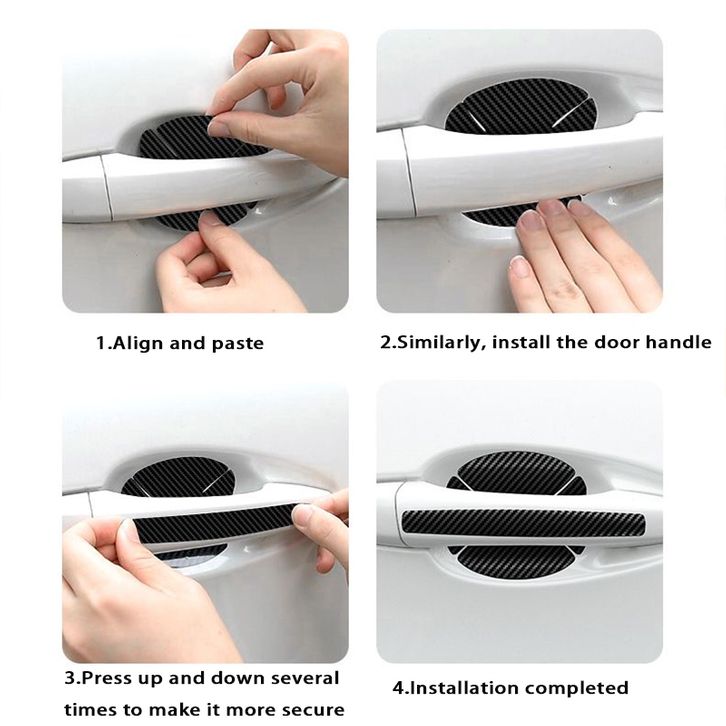 1.Align and paste

2.Similarly, install the door handle

3.Press up and down several times to make it more secure

4.Installation completed