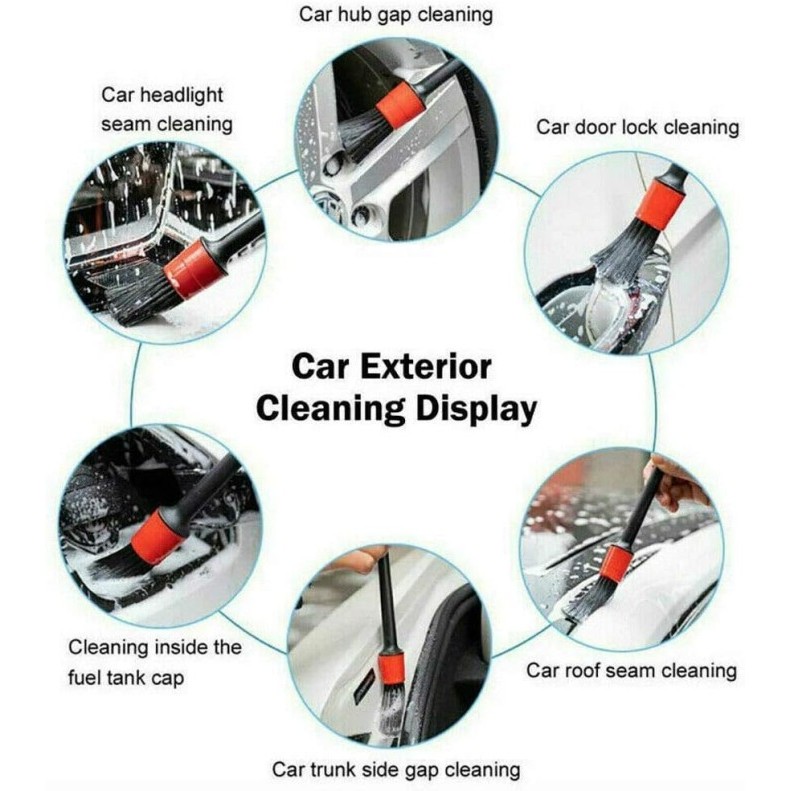 Car hub gap cleaning

Car headlight seam cleaning

Car door lock cleaning

Car Exterior Cleaning Display

Cleaning inside the fuel tank cap

Car roof seam cleaning

Car trunk side gap cleaning