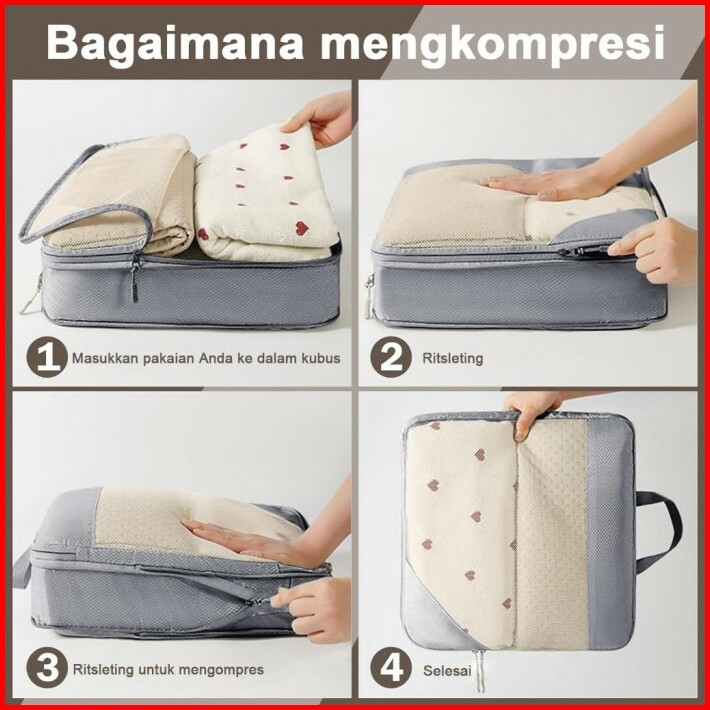 Bagaimana mengkompresi

1 Masukkan pakaian Anda ke dalam kubus

2 Ritsleting

3 Ritsleting untuk mengompres

4 Selesai