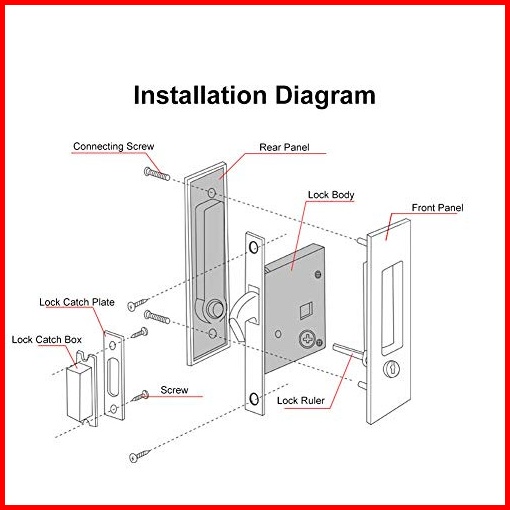 Installation Diagram

Connecting Screw

Rear Panel

Lock Body

Front Panel

Lock Catch Plate

Lock Catch Box

Screw

Lock Ruler