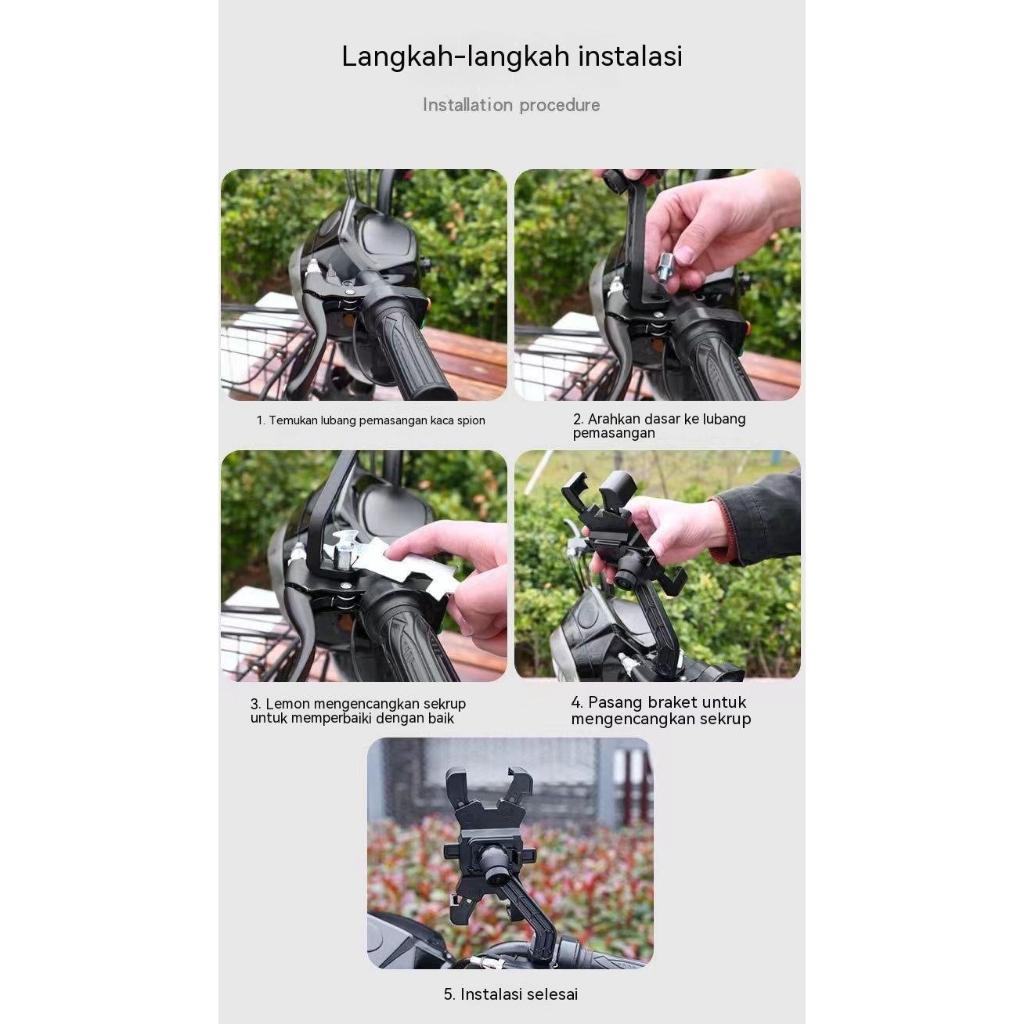 Langkah-langkah instalasi

Installation procedure

1. Temukan lubang pemasangan kaca spion

2. Arahkan dasar ke lubang pemasangan

3. Lemon mengencangkan sekrup untuk memperbaiki dengan baik

4. Pasang braket untuk mengencangkan sekrup

5. Instalasi selesai