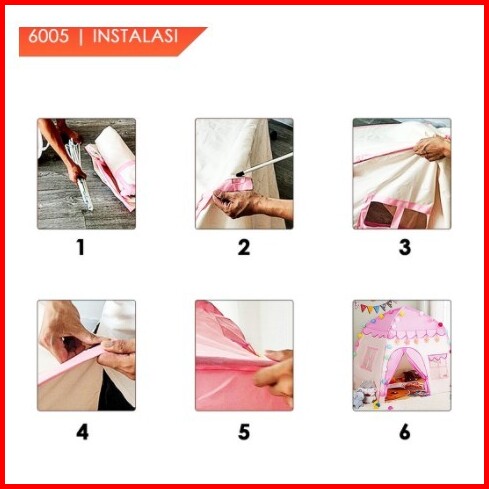 6005 | INSTALASI

1

2

3

4

5

6