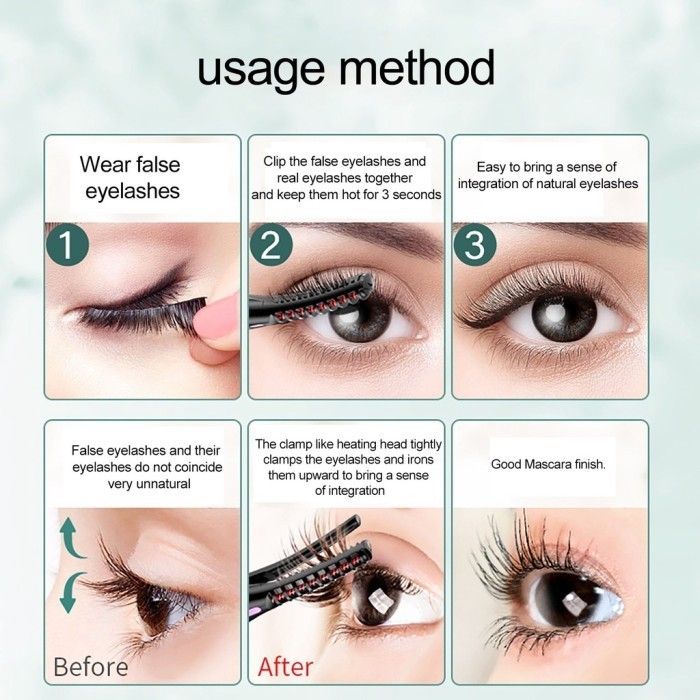 usage method

Wear false eyelashes

1

Clip the false eyelashes and real eyelashes together and keep them hot for 3 seconds

2

Easy to bring a sense of integration of natural eyelashes

3

False eyelashes and their eyelashes do not coincide very unnatural

Before

The clamp like heating head tightly clamps the eyelashes and irons them upward to bring a sense of integration

After

Good Mascara finish.