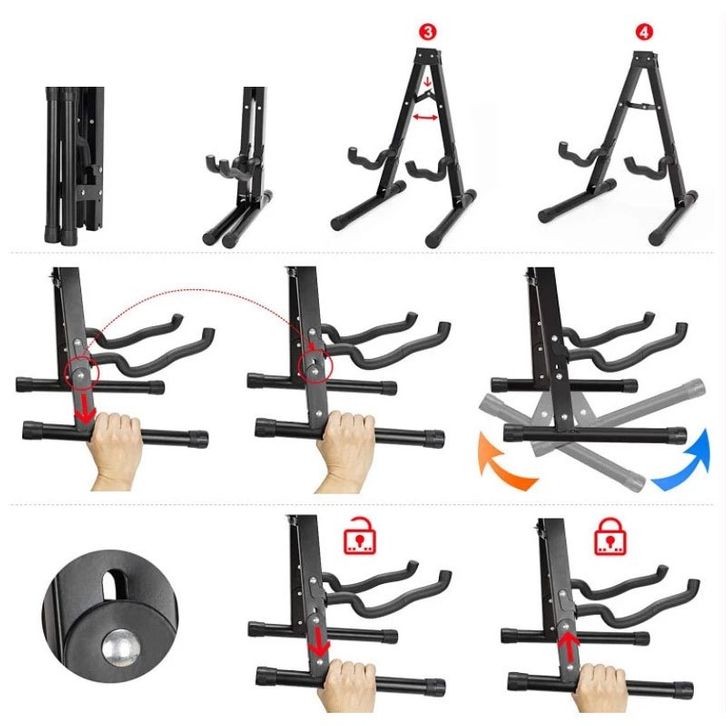 3

4