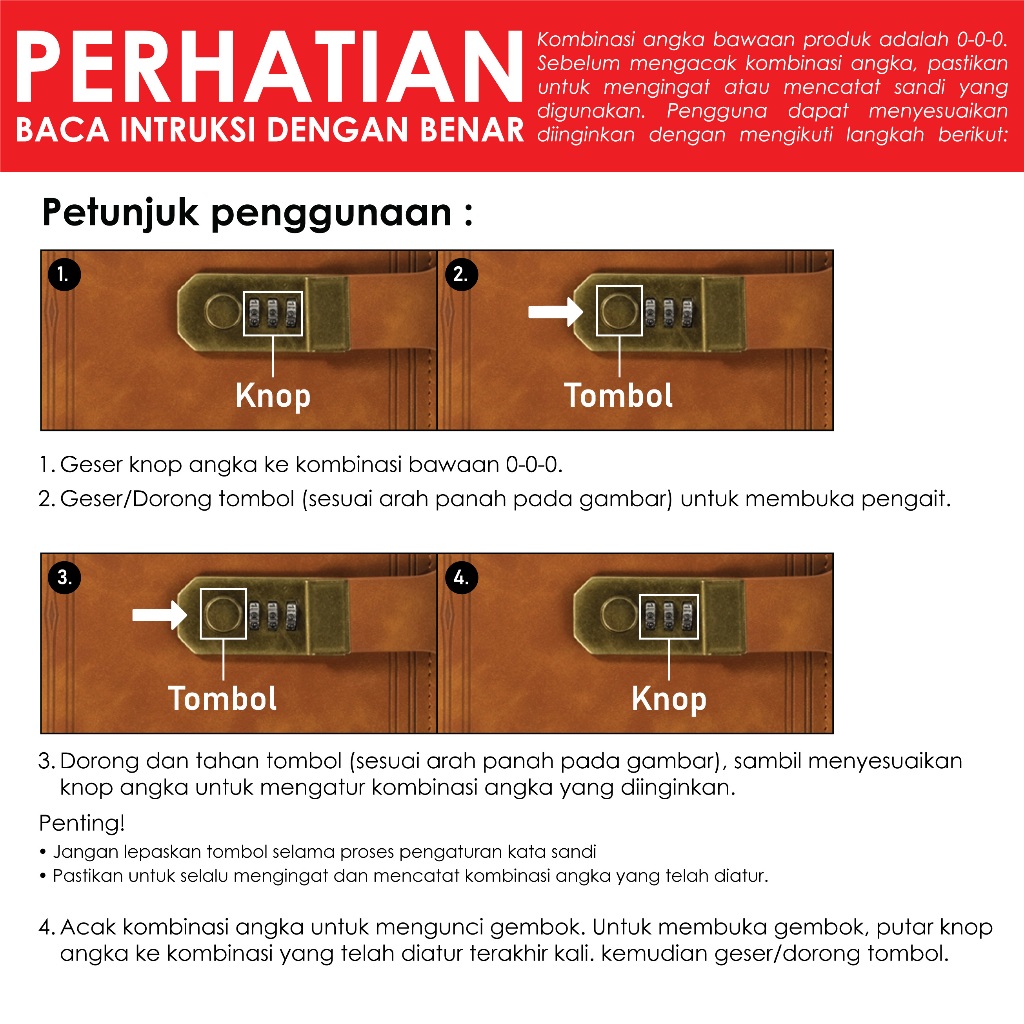 PERHATIAN
BACA INTRUKSI DENGAN BENAR

Kombinasi angka bawaan produk adalah 0-0-0. Sebelum mengacak kombinasi angka, pastikan untuk mengingat atau mencatat sandi yang digunakan. Pengguna dapat menyesuaikan diinginkan dengan mengikuti langkah berikut:

Petunjuk penggunaan :

1.
Knop

2.
Tombol

1. Geser knop angka ke kombinasi bawaan 0-0-0.
2. Geser/Dorong tombol (sesuai arah panah pada gambar) untuk membuka pengait.

3.
Tombol

4.
Knop

3. Dorong dan tahan tombol (sesuai arah panah pada gambar), sambil menyesuaikan knop angka untuk mengatur kombinasi angka yang diinginkan.

Penting!
• Jangan lepaskan tombol selama proses pengaturan kata sandi
• Pastikan untuk selalu mengingat dan mencatat kombinasi angka yang telah diatur.

4. Acak kombinasi angka untuk mengunci gembok. Untuk membuka gembok, putar knop angka ke kombinasi yang telah diatur terakhir kali. kemudian geser/dorong tombol.