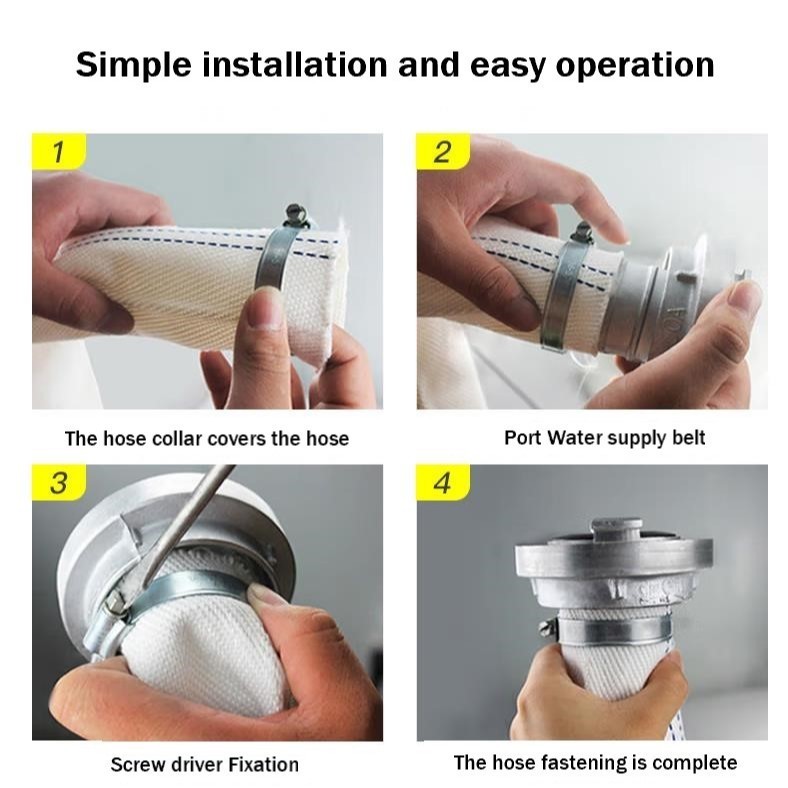 Simple installation and easy operation

1

The hose collar covers the hose

2

Port Water supply belt

3

Screw driver Fixation

4

The hose fastening is complete