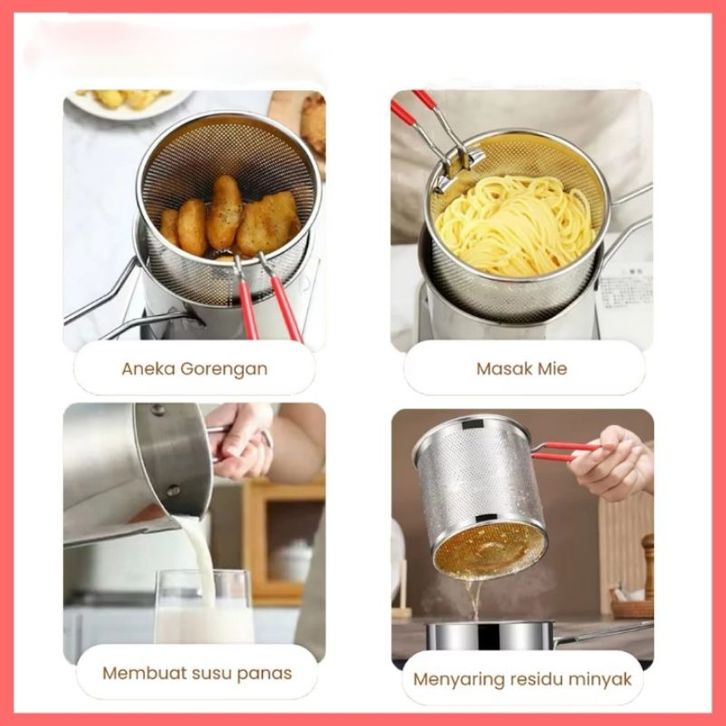 Aneka Gorengan

Masak Mie

Membuat susu panas

Menyaring residu minyak