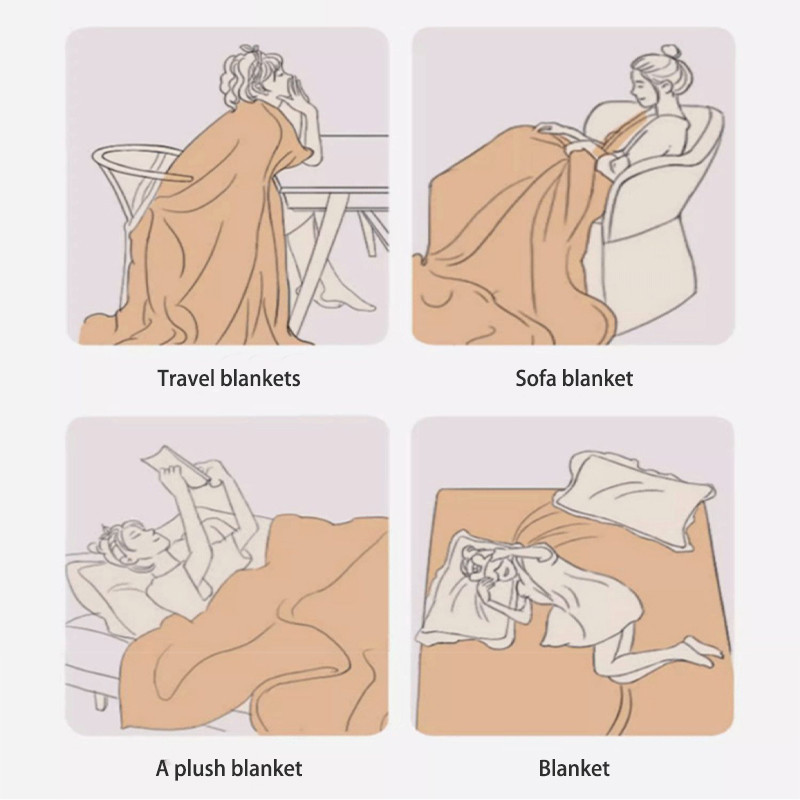 Travel blankets

Sofa blanket

A plush blanket

Blanket