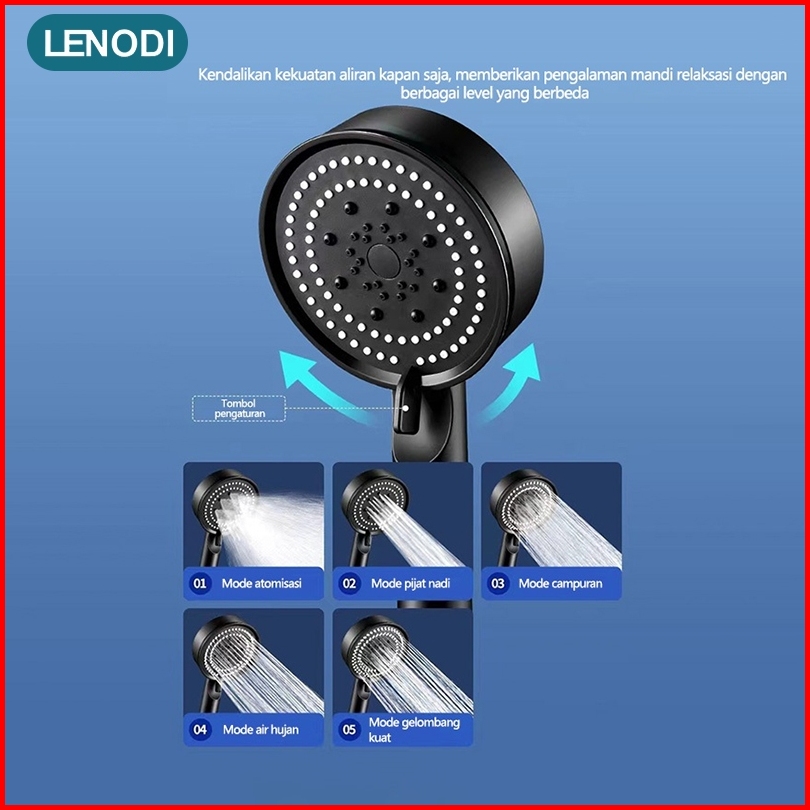 LENODI

Kendalikan kekuatan aliran kapan saja, memberikan pengalaman mandi relaksasi dengan berbagai level yang berbeda

Tombol pengaturan

01 Mode atomisasi

02 Mode pijat nadi

03 Mode campuran

04 Mode air hujan

05 Mode gelombang kuat