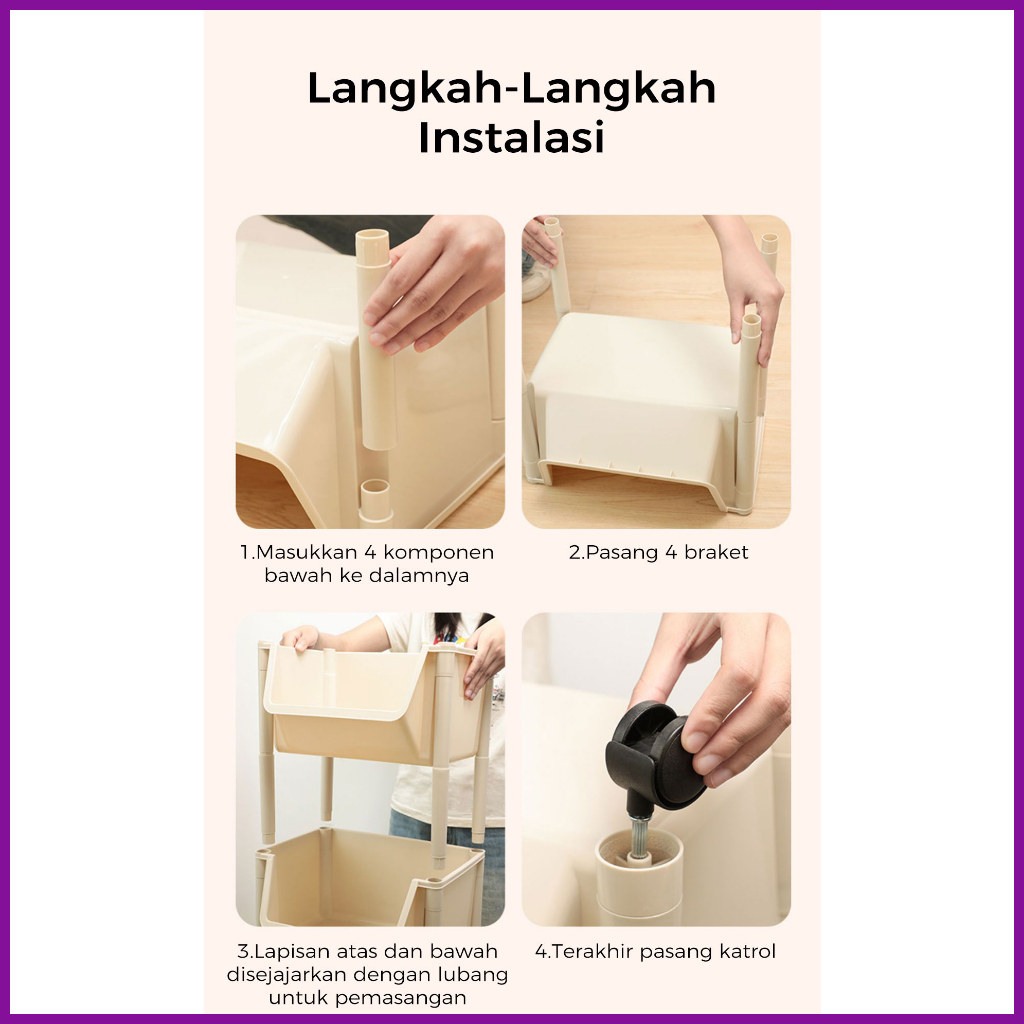 Langkah-Langkah Instalasi

1.Masukkan 4 komponen bawah ke dalamnya

2.Pasang 4 braket

3.Lapisan atas dan bawah disejajarkan dengan lubang untuk pemasangan

4.Terakhir pasang katrol