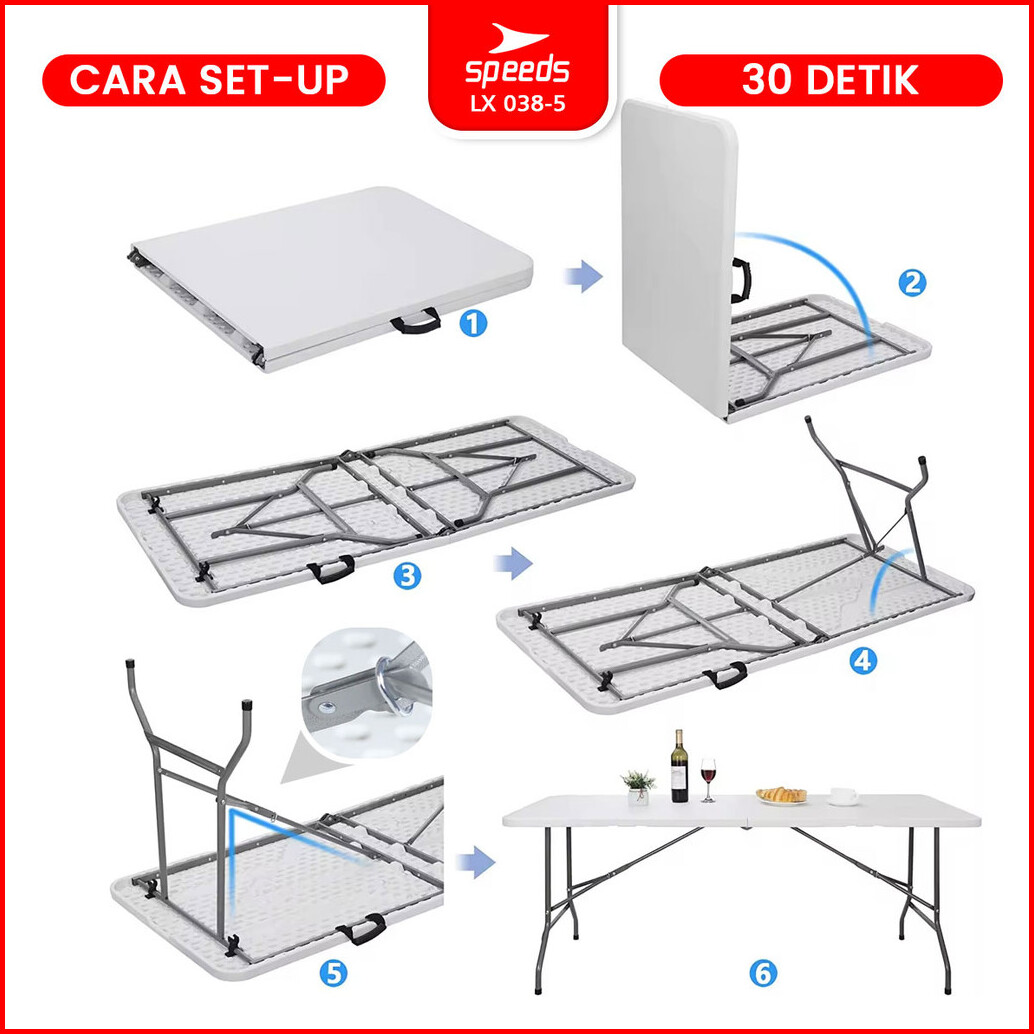 CARA SET-UP

speeds
LX 038-5

30 DETIK

1

2

3

4

5

6