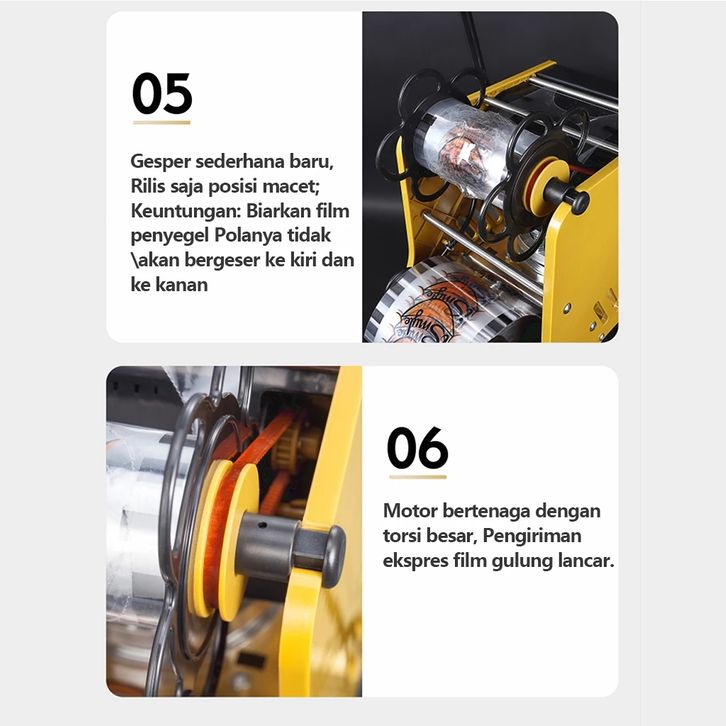 05

Gesper sederhana baru, Rilis saja posisi macet; Keuntungan: Biarkan film penyegel Polanya tidak \akan bergeser ke kiri dan ke kanan

06

Motor bertenaga dengan torsi besar, Pengiriman ekspres film gulung lancar.