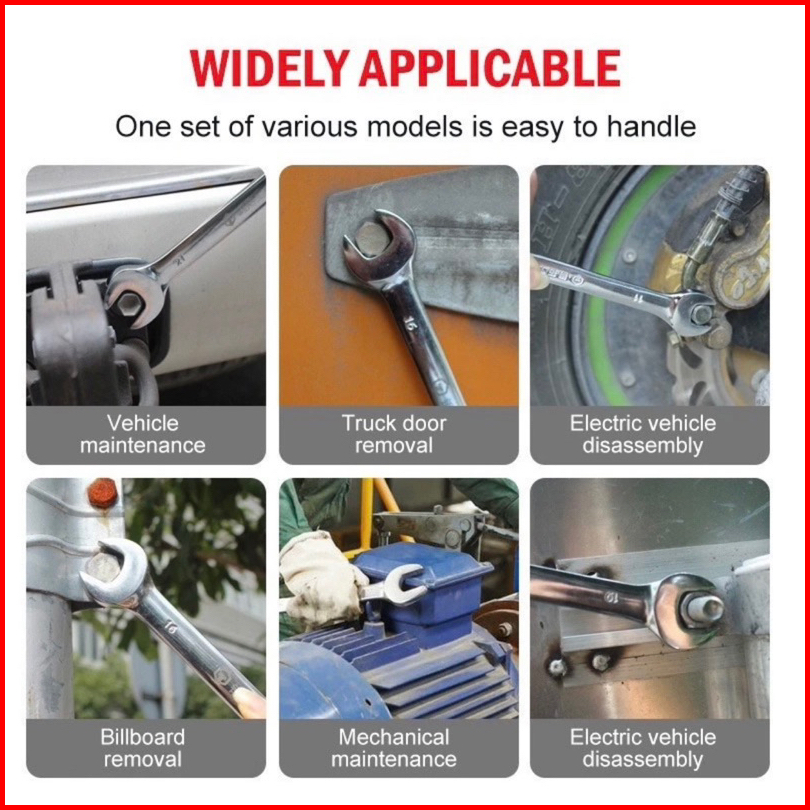 WIDELY APPLICABLE

One set of various models is easy to handle

Vehicle maintenance

Truck door removal

Electric vehicle disassembly

Billboard removal

Mechanical maintenance

Electric vehicle disassembly