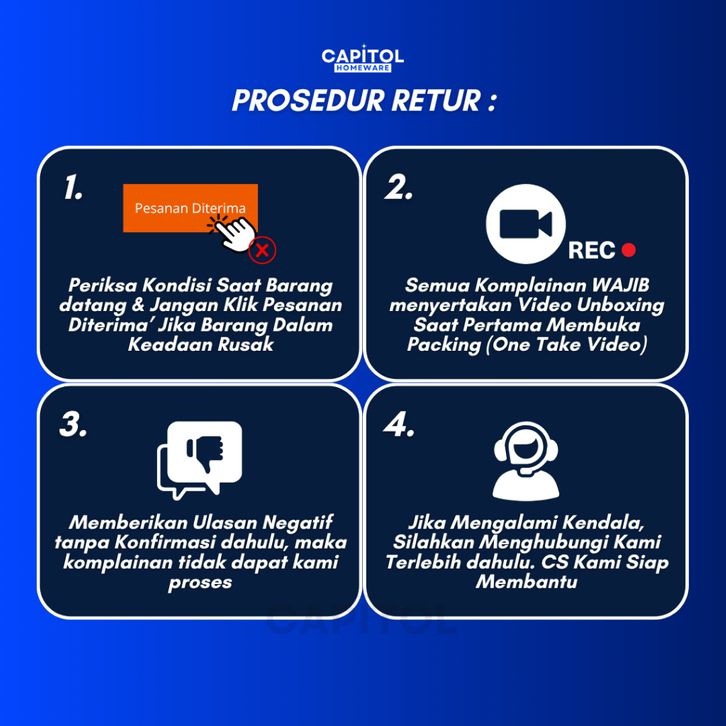 CAPITOL
HOMEWARE

PROSEDUR RETUR :

1.

Pesanan Diterima

Periksa Kondisi Saat Barang datang & Jangan Klik Pesanan Diterima' Jika Barang Dalam Keadaan Rusak

2.

REC

Semua Komplainan WAJIB menyertakan Video Unboxing Saat Pertama Membuka Packing (One Take Video)

3.

Memberikan Ulasan Negatif tanpa Konfirmasi dahulu, maka komplainan tidak dapat kami proses

4.

Jika Mengalami Kendala, Silahkan Menghubungi Kami Terlebih dahulu. CS Kami Siap Membantu

CAPITOL