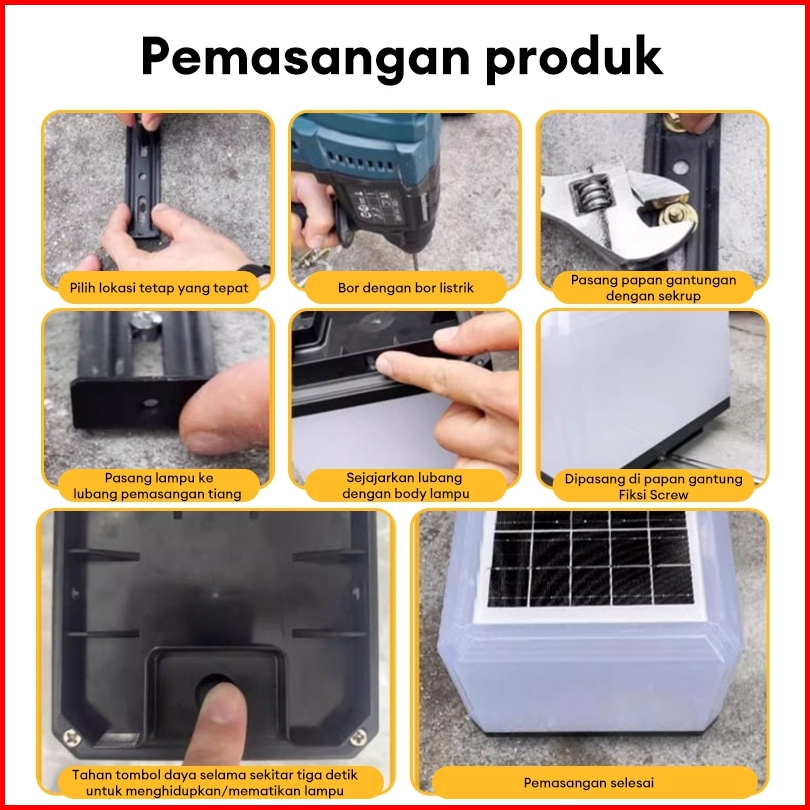 Pemasangan produk

Pilih lokasi tetap yang tepat

Bor dengan bor listrik

Pasang papan gantungan dengan sekrup

Pasang lampu ke lubang pemasangan tiang

Sejajarkan lubang dengan body lampu

Dipasang di papan gantung Fiksi Screw

Tahan tombol daya selama sekitar tiga detik untuk menghidupkan/mematikan lampu

Pemasangan selesai