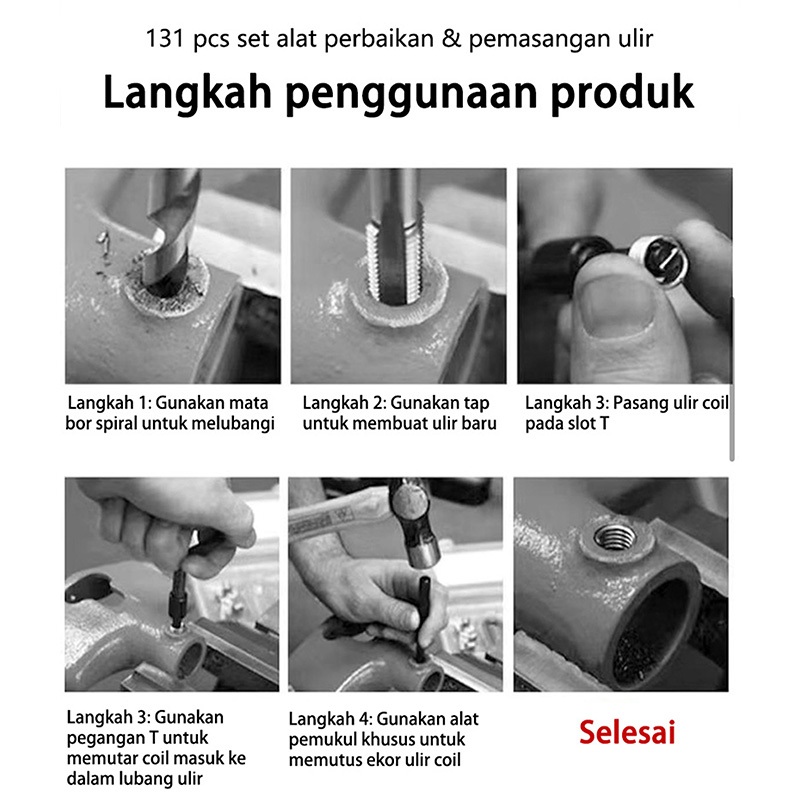 131 pcs set alat perbaikan & pemasangan ulir

Langkah penggunaan produk

Langkah 1: Gunakan mata bor spiral untuk melubangi

Langkah 2: Gunakan tap untuk membuat ulir baru

Langkah 3: Pasang ulir coil pada slot T

Langkah 3: Gunakan pegangan T untuk memutar coil masuk ke dalam lubang ulir

Langkah 4: Gunakan alat pemukul khusus untuk memutus ekor ulir coil

Selesai