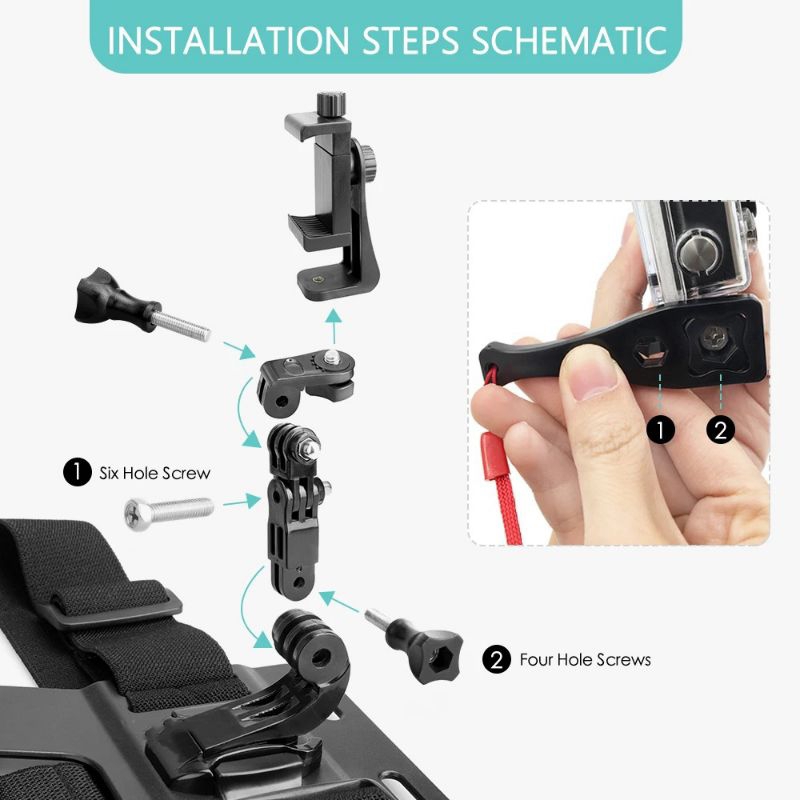 INSTALLATION STEPS SCHEMATIC

1 Six Hole Screw

2 Four Hole Screws

1

2